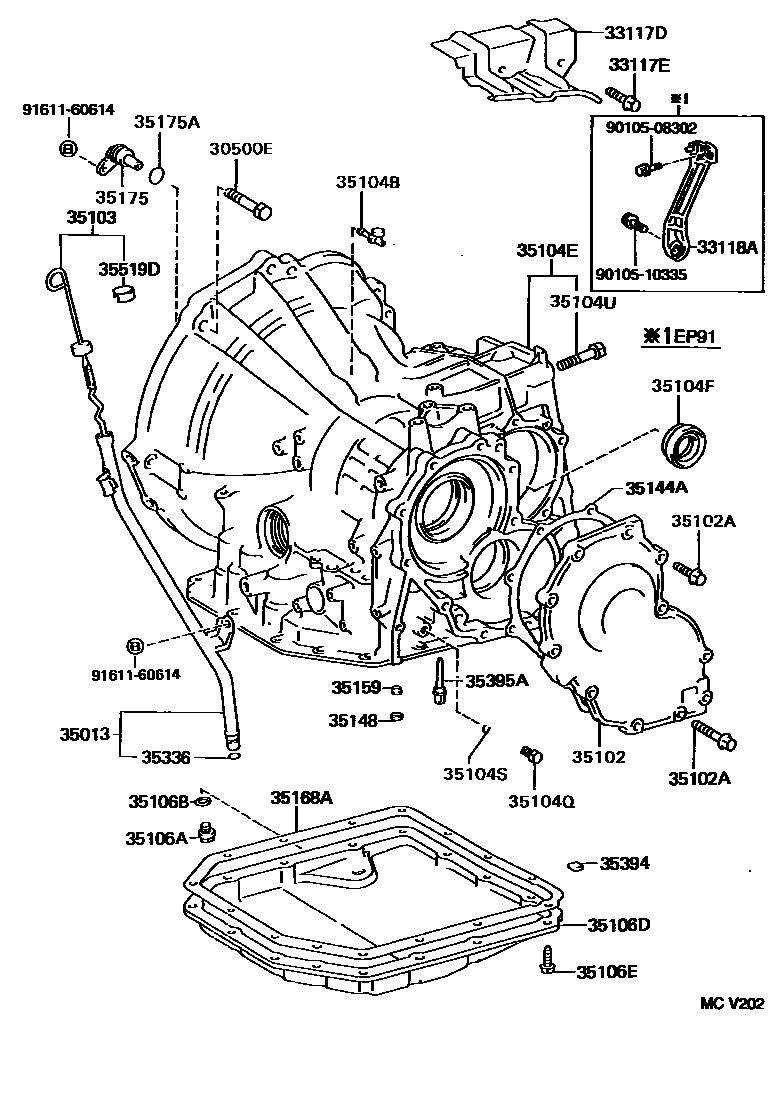 33117D
33117E
※1
90105-08302
33118A
90105-10335
91611-60614
35175A
35175
30500E
35104B
35103
35519D
35104E
35104U
※1EP91
35104F
35144A
35102A
91611-60614
35159
35395A
35148
35013
35336
35104S
35104Q
35102
35102A
35106B
35168A
35106A
35394
35106D
35106E
MC V202