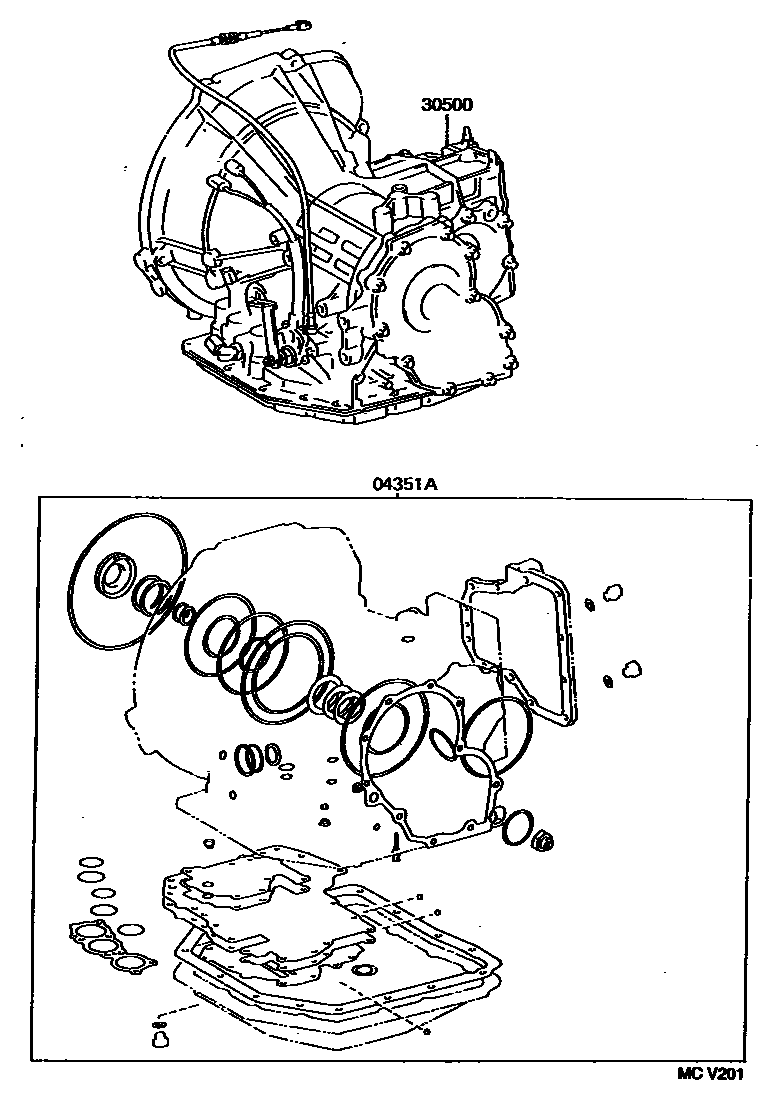 30500

04351A

MC V201