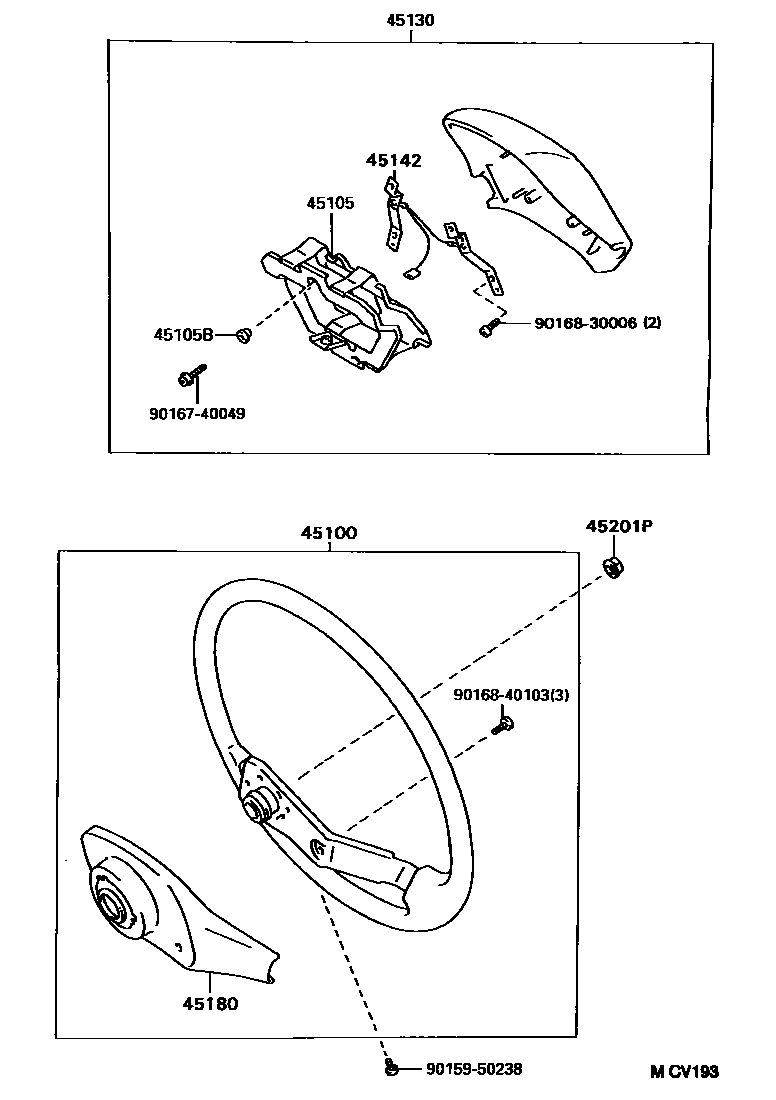 45130

45142

45105

45105B

90168-30006 (2)

90167-40049

45100

45201P

90168-40103(3)

45180

90159-50238

M CV193