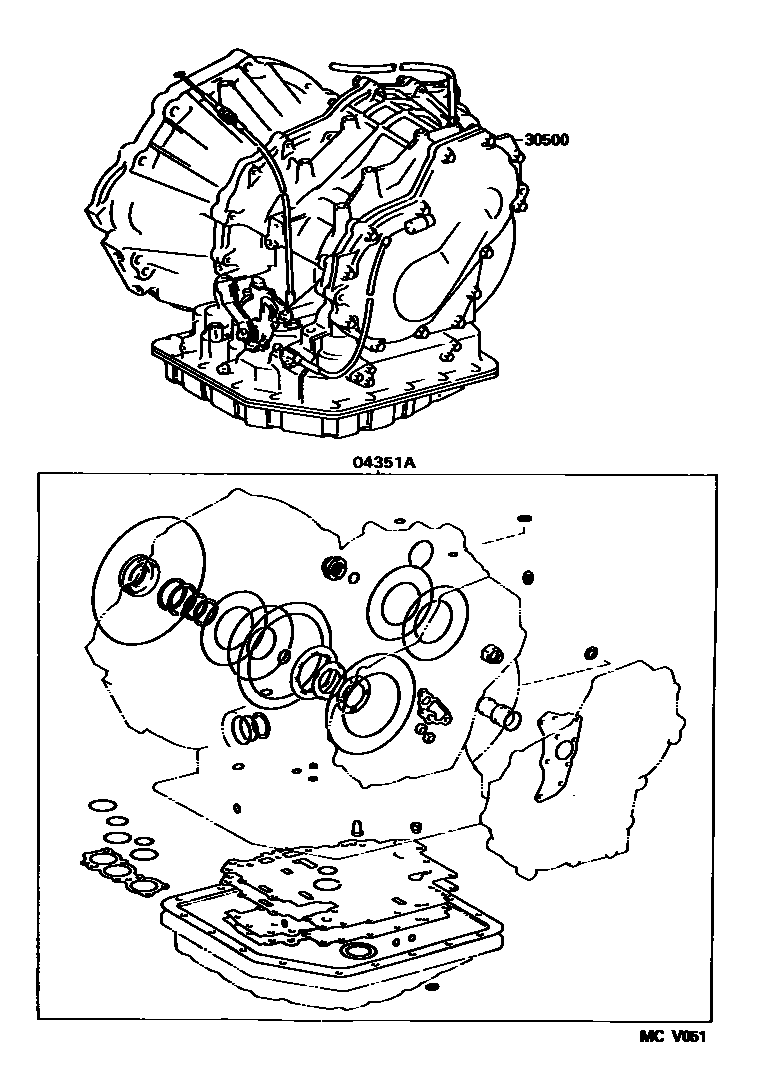 30500

04351A

MC V051