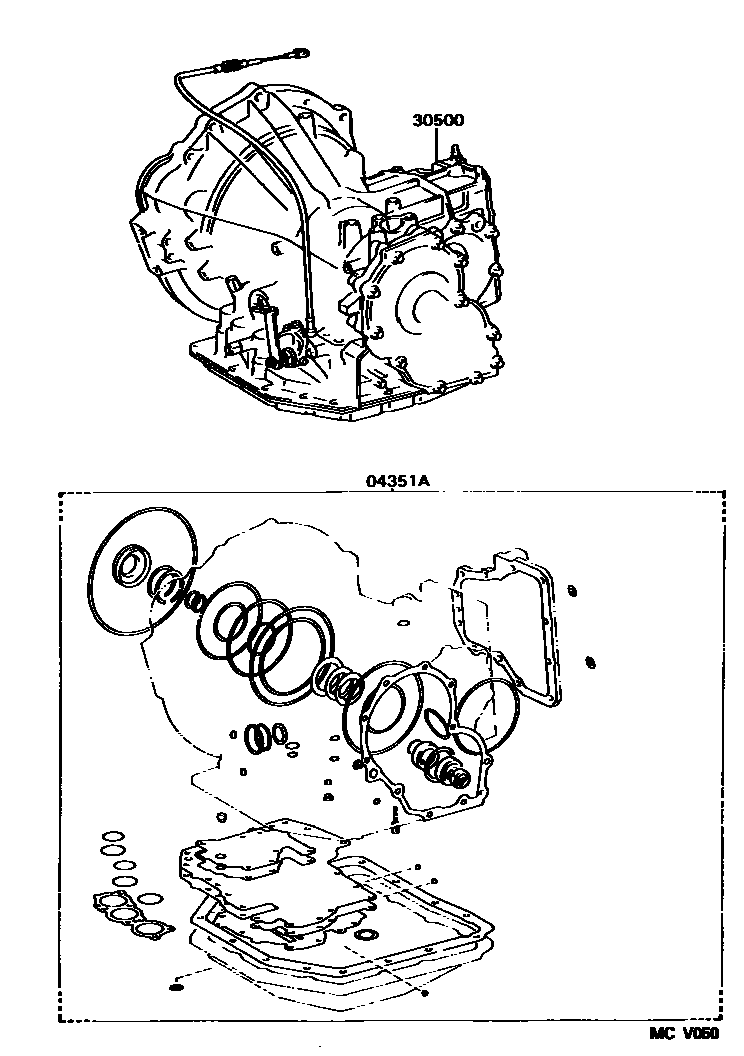 30500

04351A

MC V050