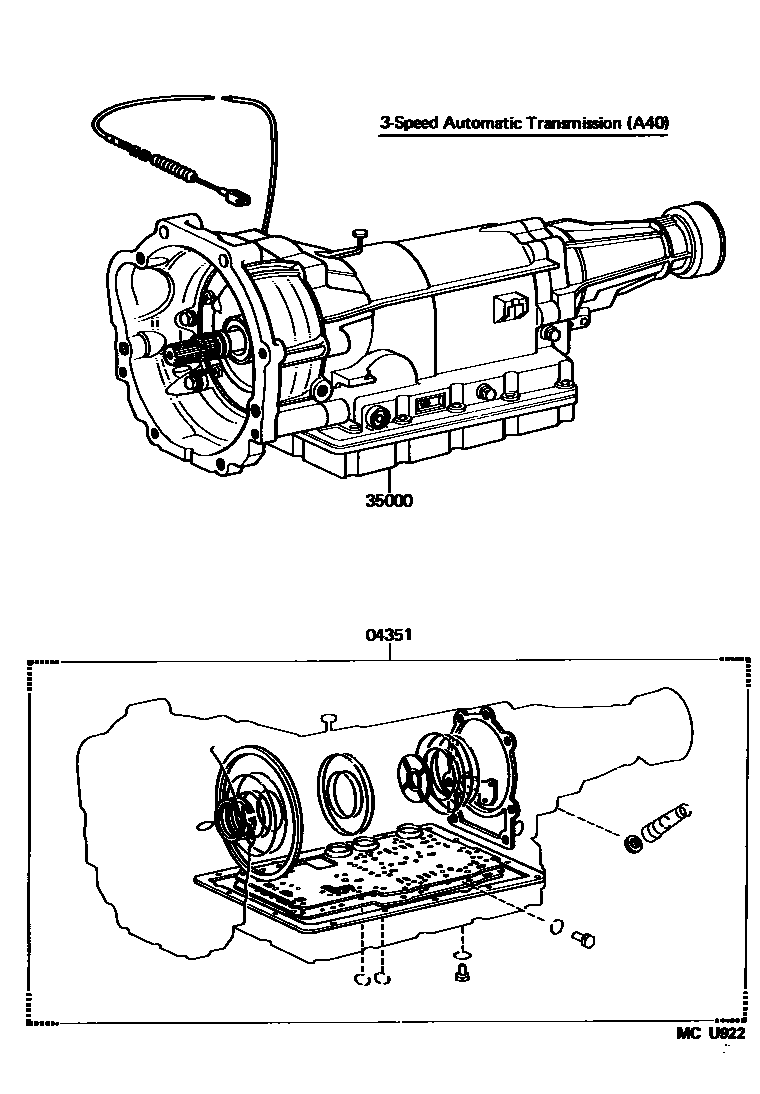 3-Speed Automatic Transmission (A40)

35000

04351

MC U922