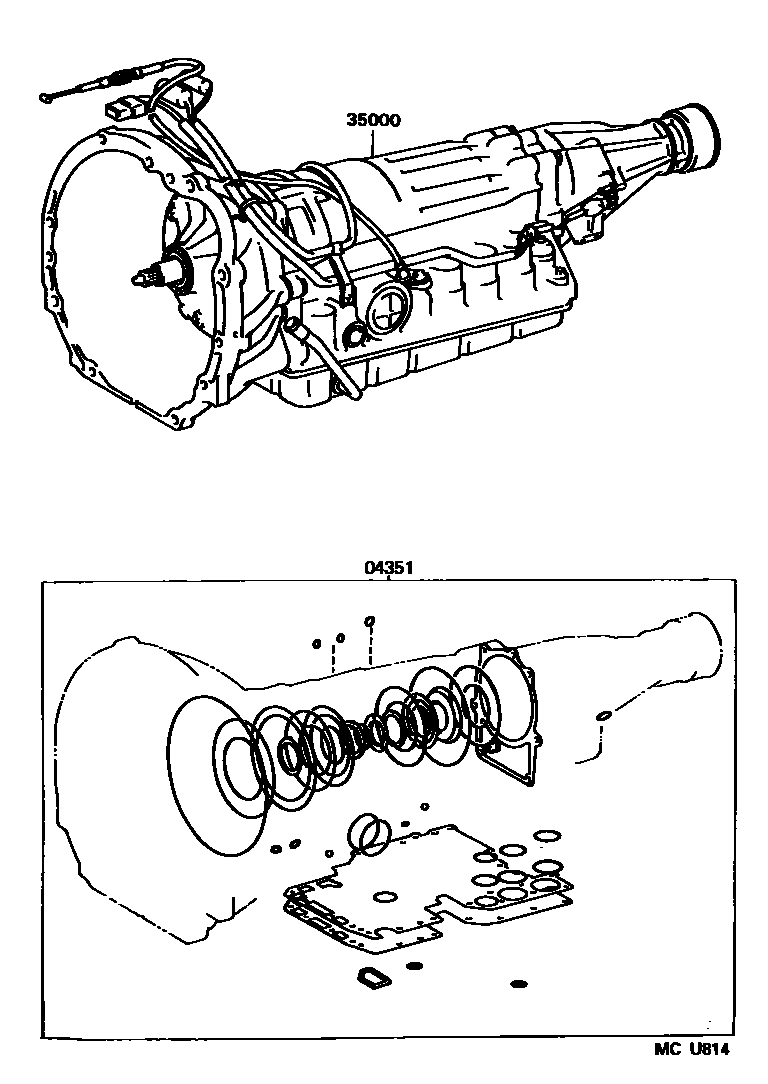 35000

04351

MC U814