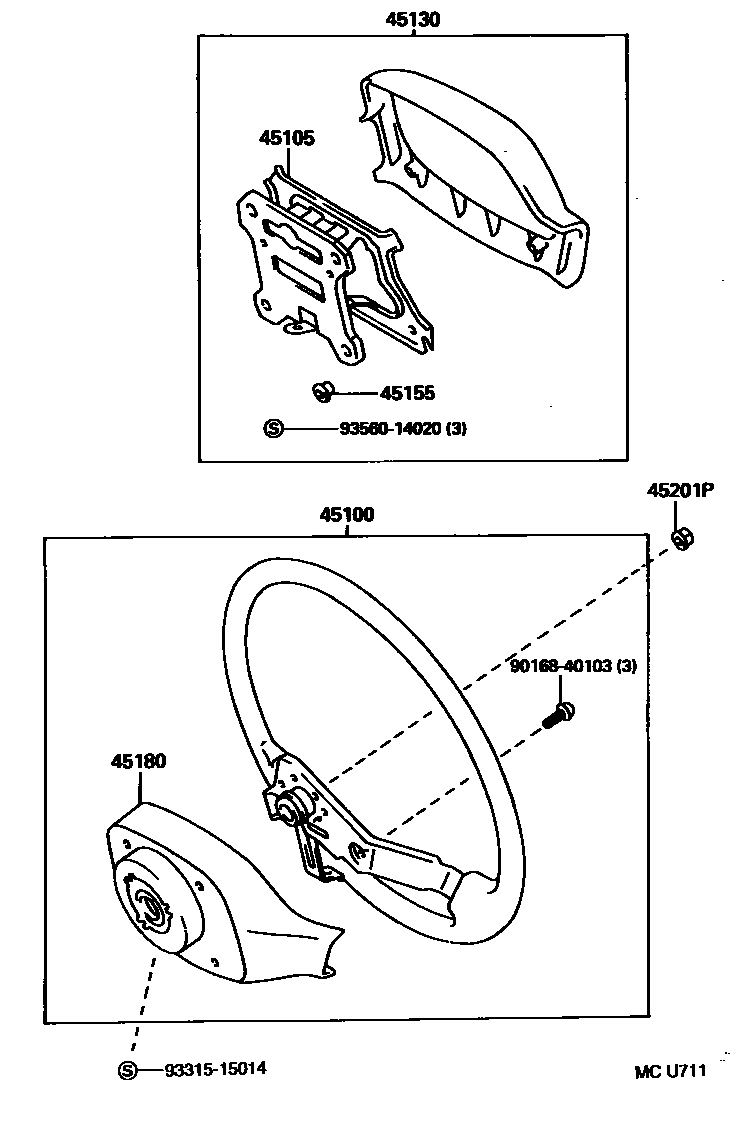 45130

45105

45155

S 93560-14020 (3)

45201P

45100

90168-40103 (3)

45180

S 93315-15014

MC U711