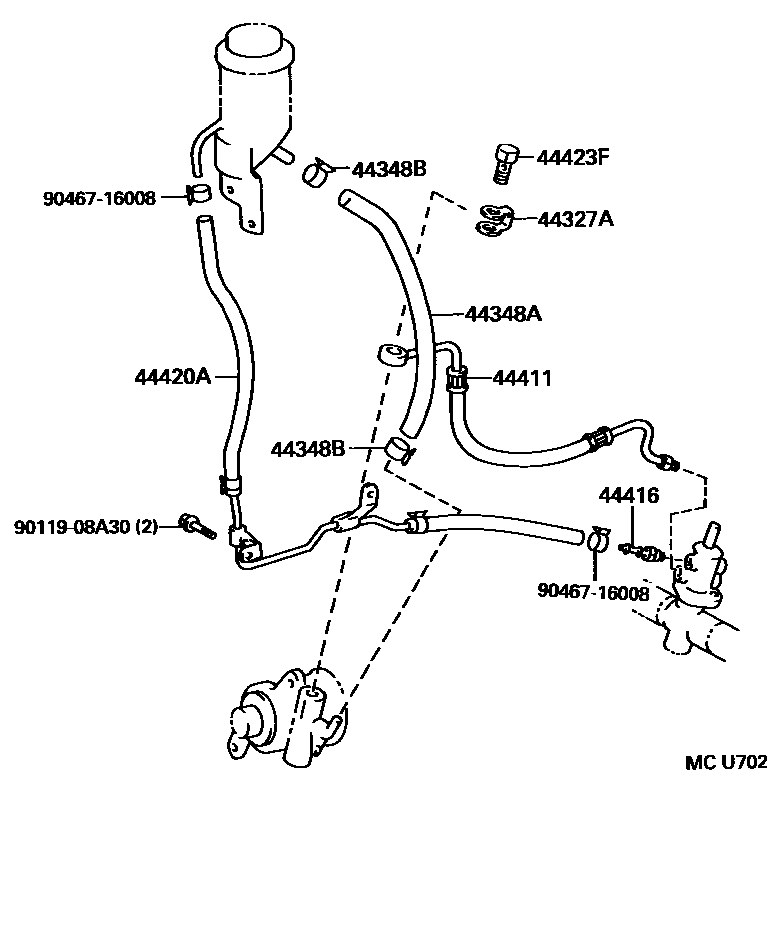 44348B
44423F
90467-16008
44327A
44348A
44420A
44411
44348B
44416
90119-08A30 (2)
90467-16008
MC U702