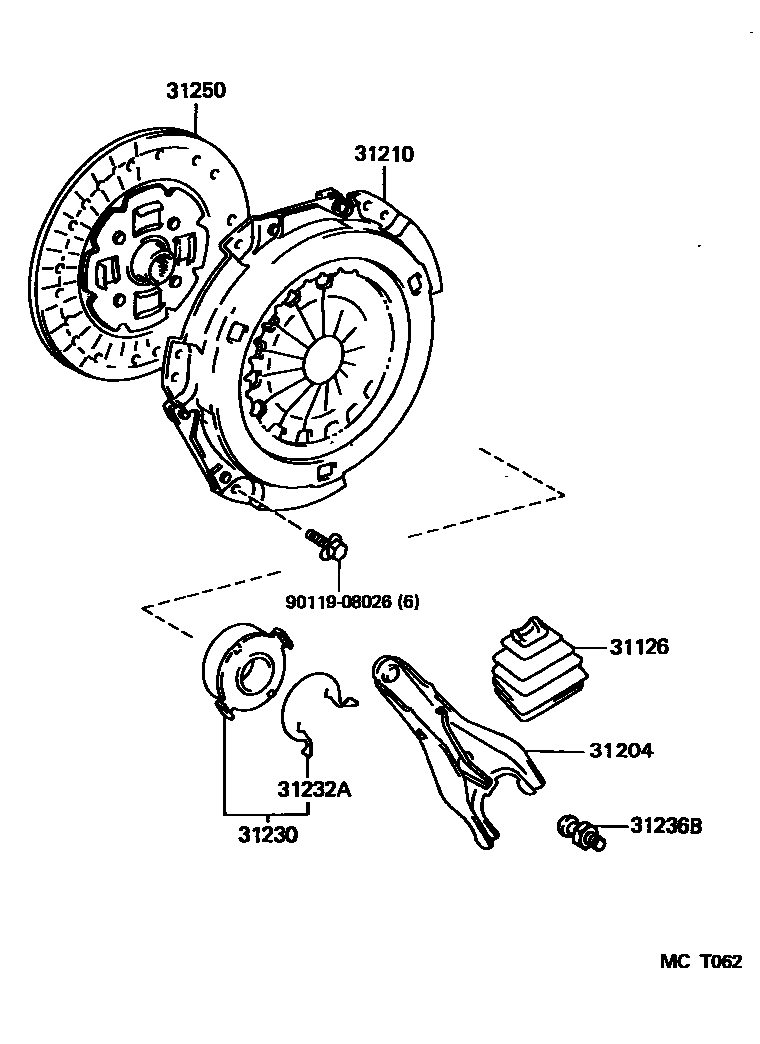 31250

31210

90119-08026 (6)

31126

31204

31232A

31230

31236B

MC T062