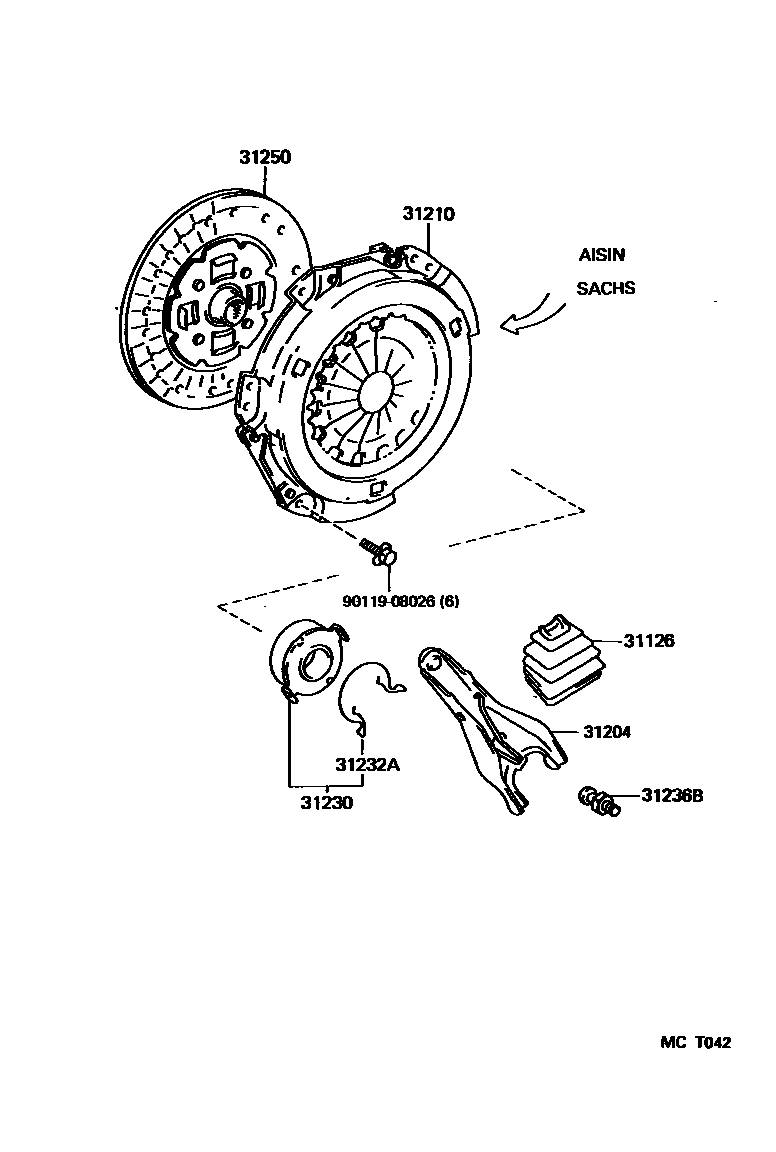 31250

31210

AISIN

SACHS

90119-08026 (6)

31126

31204

31232A

31230

31236B

MC T042