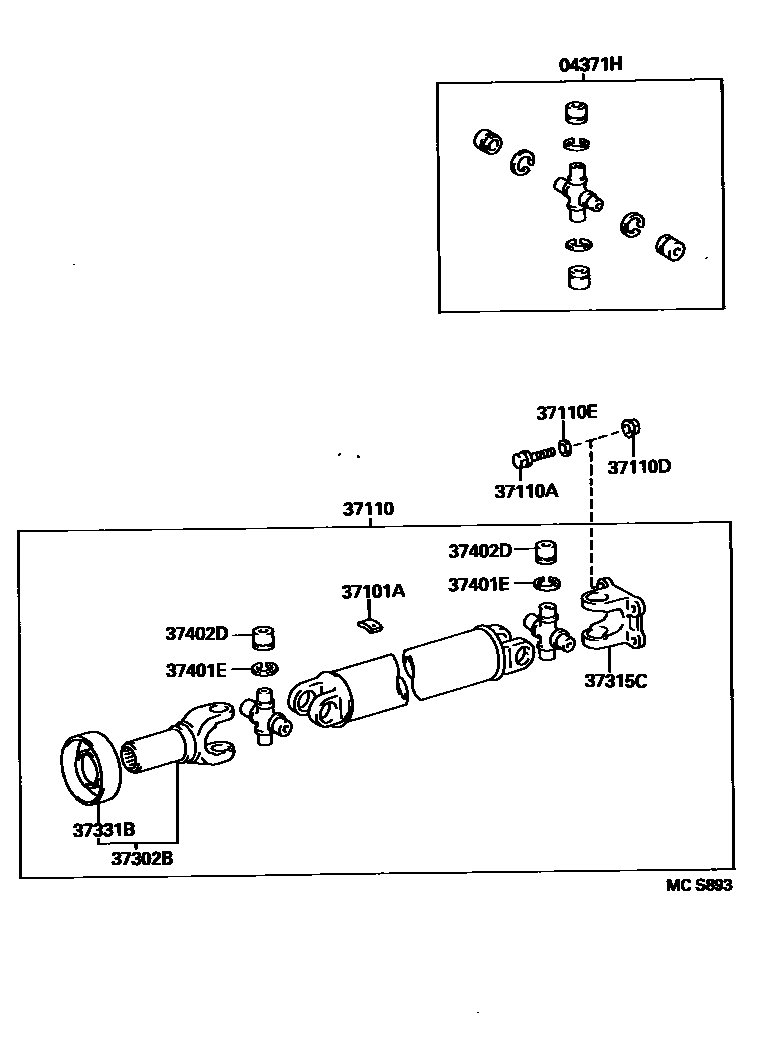 04371H

37110E
37110D
37110A

37110

37402D
37401E
37101A
37402D
37401E
37315C

37331B
37302B

MC S893