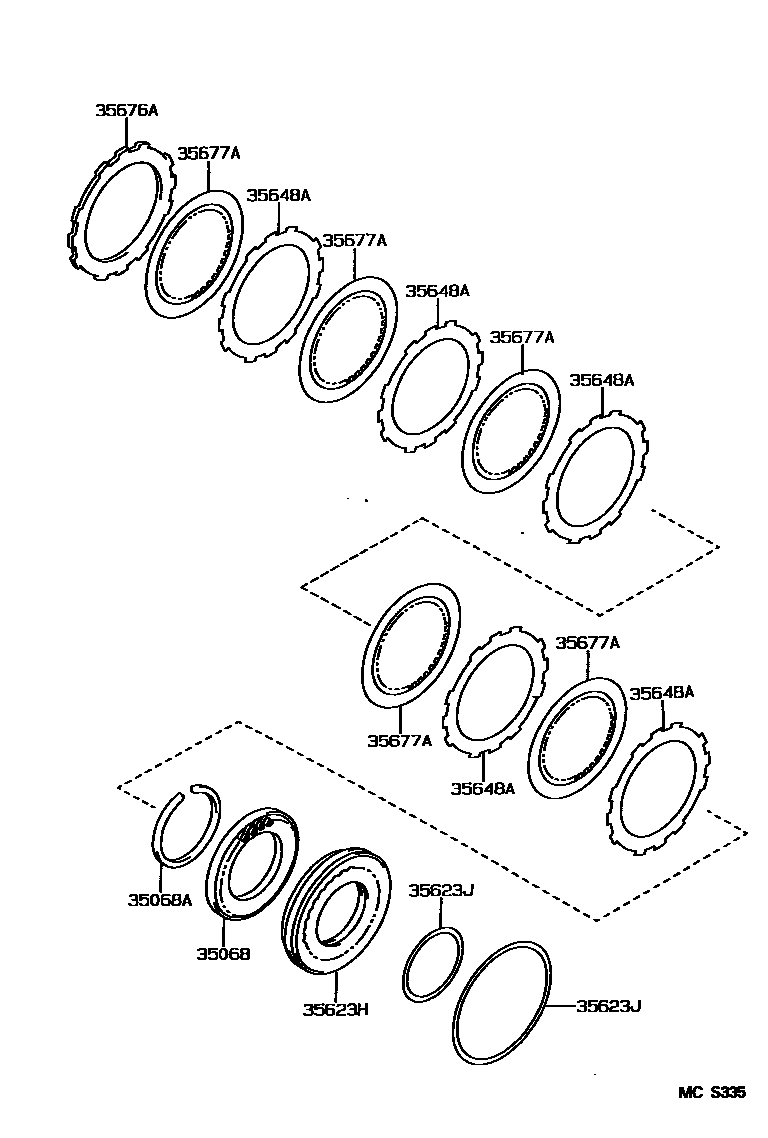 35676A
35677A
35648A
35677A
35648A
35677A
35648A
35677A
35648A
35677A
35648A
35068A
35068
35623H
35623J
35623J
MC S335