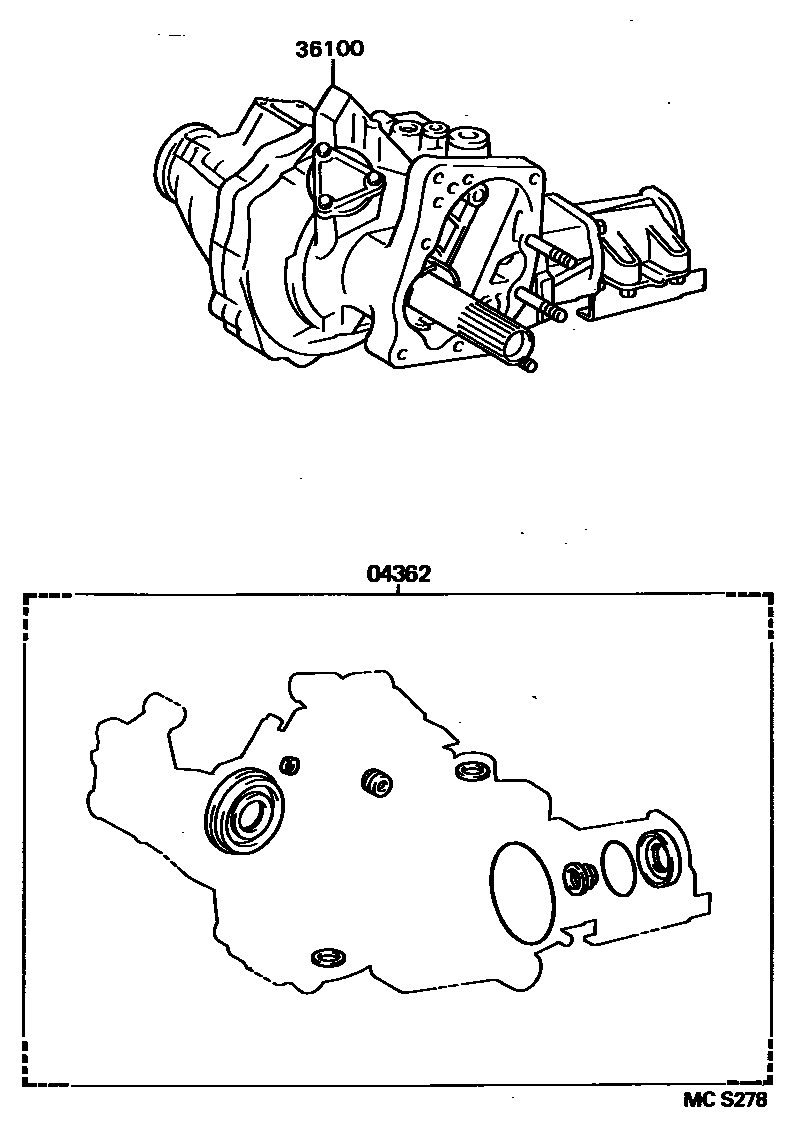 36100

04362

MC S278