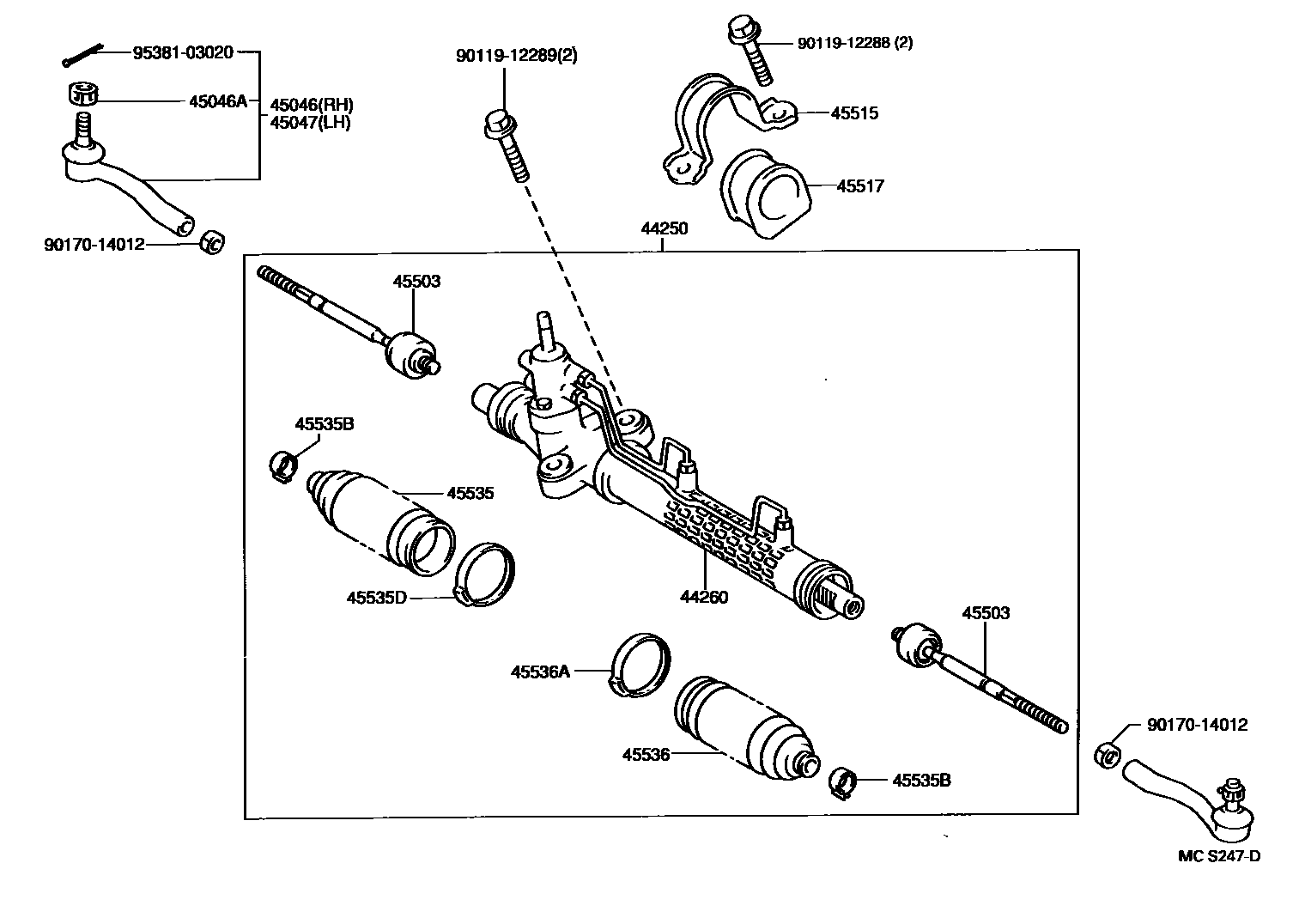 95381-03020
45046A
45046(RH)
45047(LH)
90170-14012
90119-12289(2)
90119-12288 (2)
45515
45517
44250
45503
45535B
45535
45535D
44260
45503
45536A
45536
45535B
90170-14012
MC S247-D