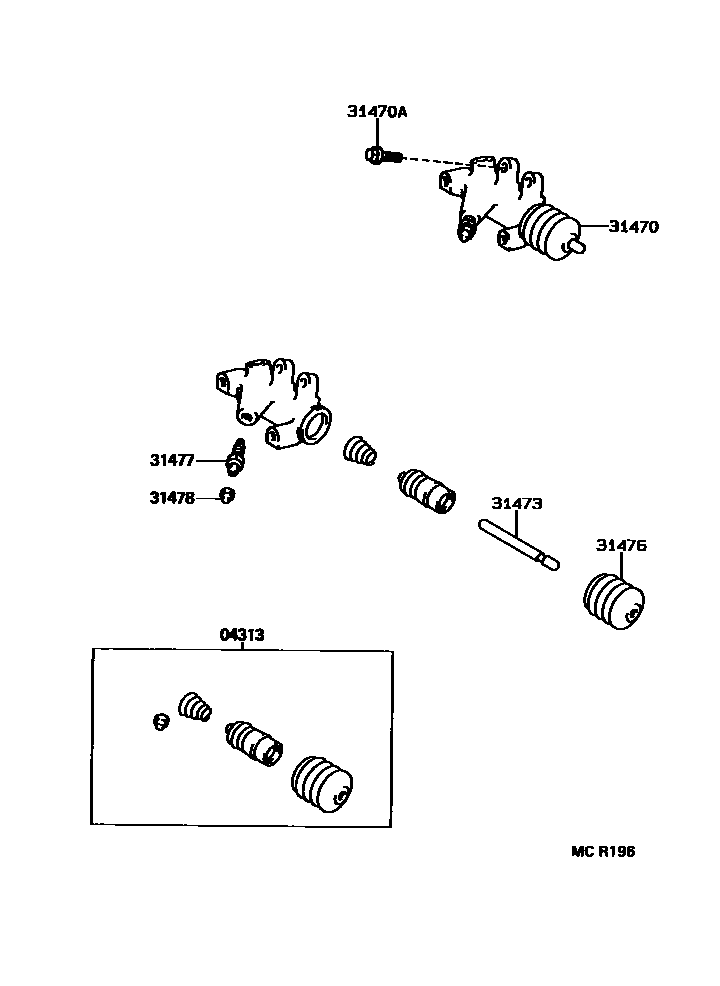 31470A

31470

31477

31478

31473

31476

04313

MC R196