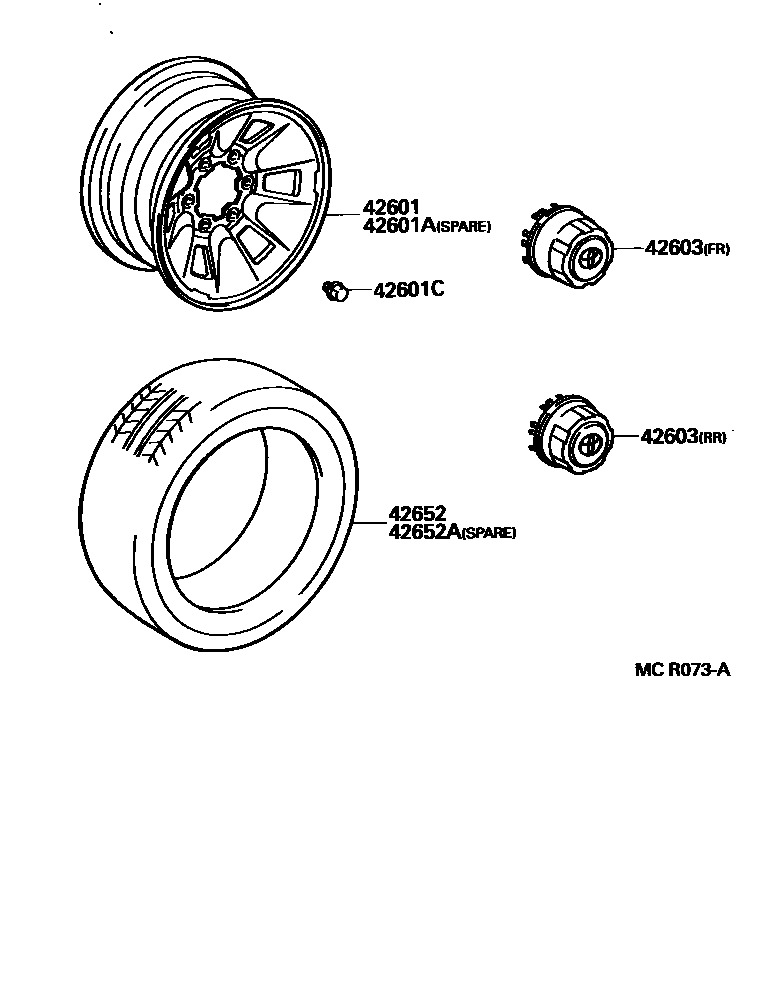 42601
42601A(SPARE)

42603(FR)

42601C

42603(RR)

42652
42652A(SPARE)

MC R073-A