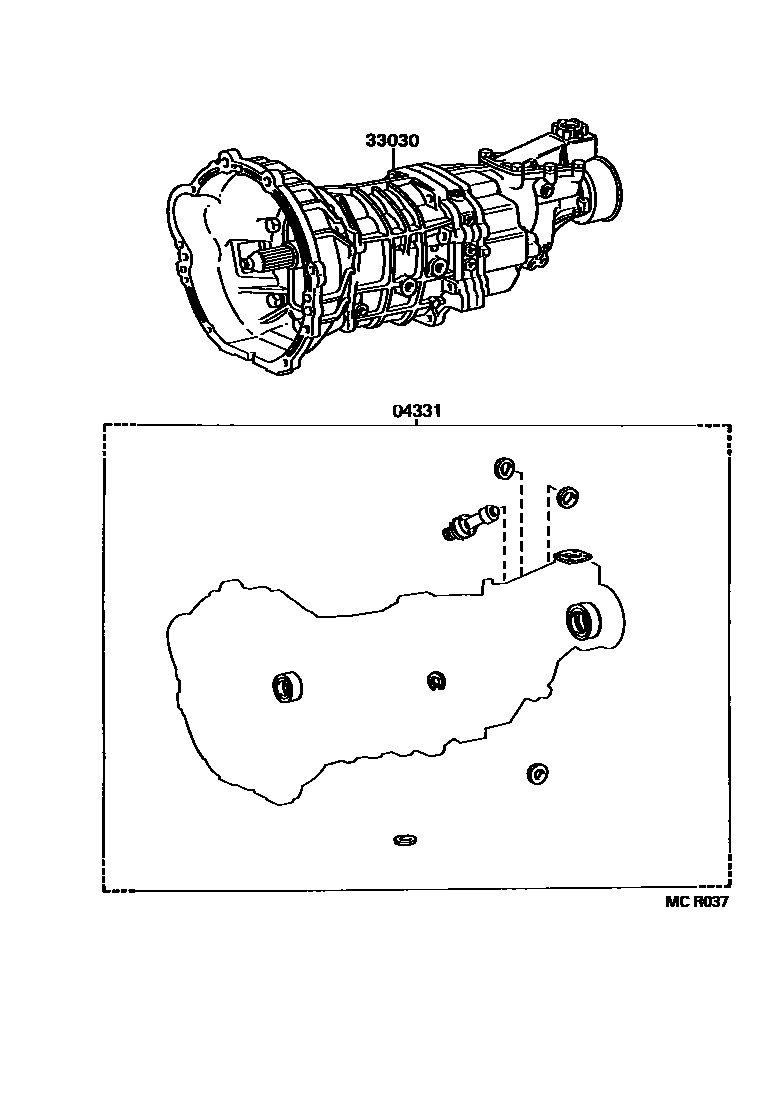 33030

04331

MC R037