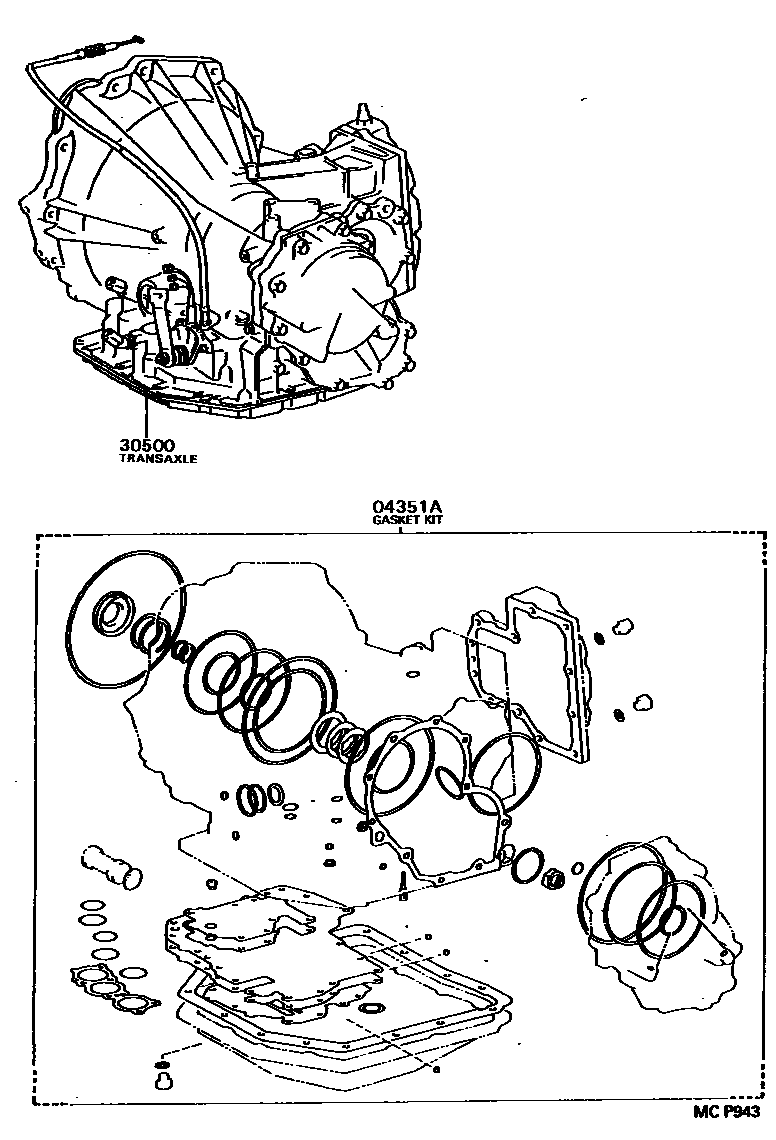 30500
TRANSAXLE

04351A
GASKET KIT

MC P943