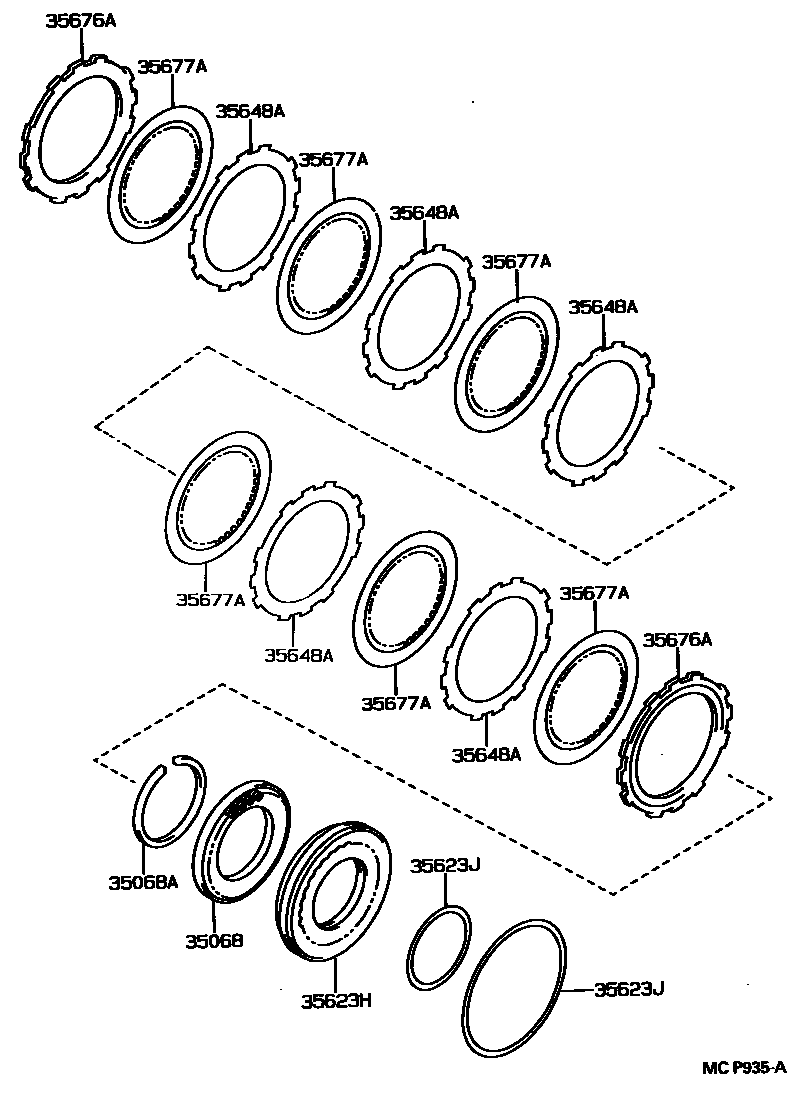 35676A
35677A
35648A
35677A
35648A
35677A
35648A
35677A
35648A
35677A
35648A
35677A
35676A
35068A
35068
35623H
35623J
35623J
MC P935-A