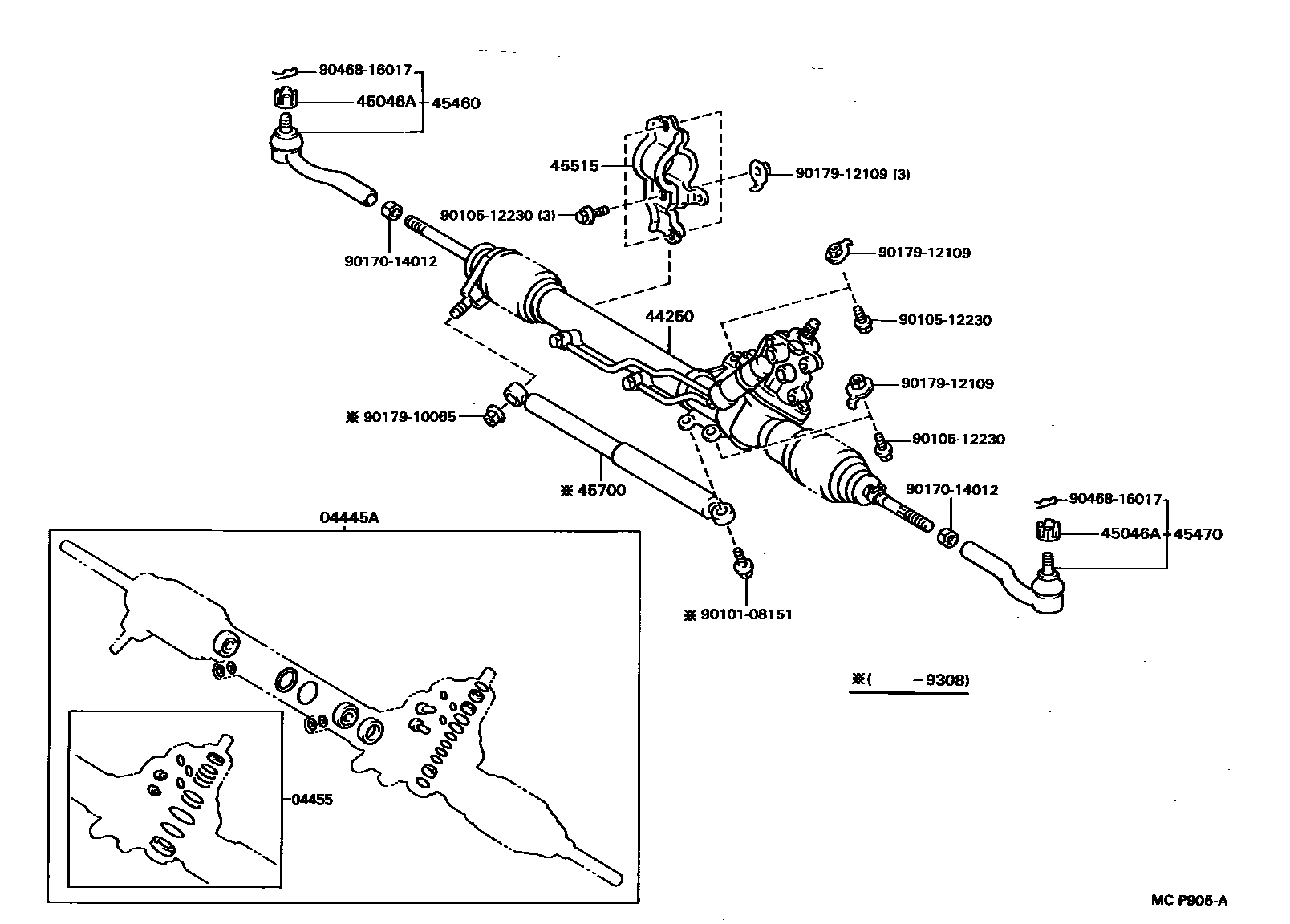 90468-16017
45046A 45460
45515
90179-12109 (3)
90105-12230 (3)
90170-14012
90179-12109
44250
90105-12230
90179-12109
※ 90179-10065
90105-12230
※ 45700
90170-14012
90468-16017
45046A 45470
04445A
※ 90101-08151
※(　　-9308)
04455
MC P905-A