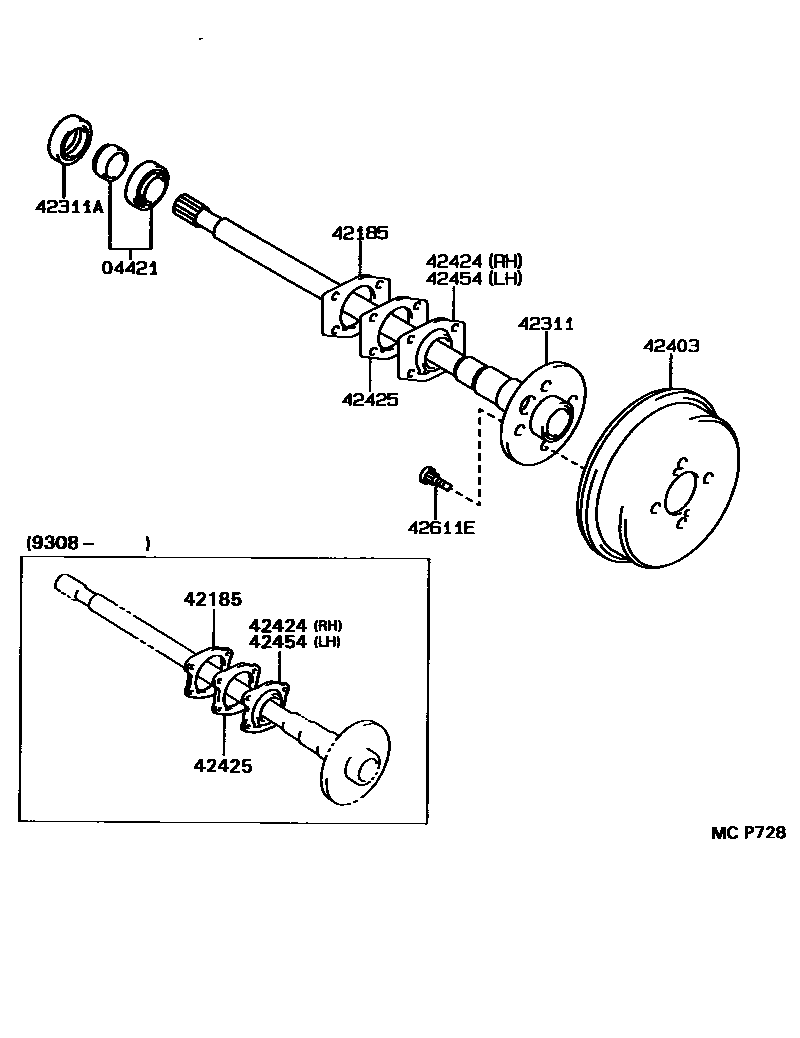 42311A

04421

42185

42424 (RH)
42454 (LH)

42311

42403

42425

42611E

(9308 -          )

42185

42424 (RH)
42454 (LH)

42425

MC P728