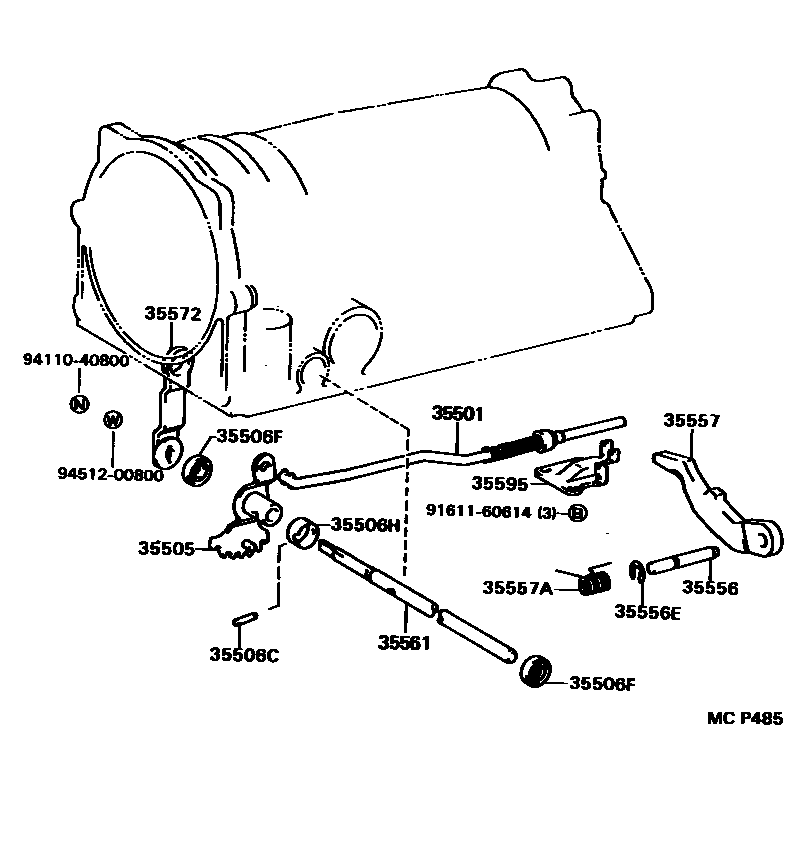 35572
94110-40800
N
W
94512-00800
35506F
35501
35557
35595
91611-60614 (3)—B
35505
35506H
35557A
35556
35556E
35506C
35561
35506F
MC P485