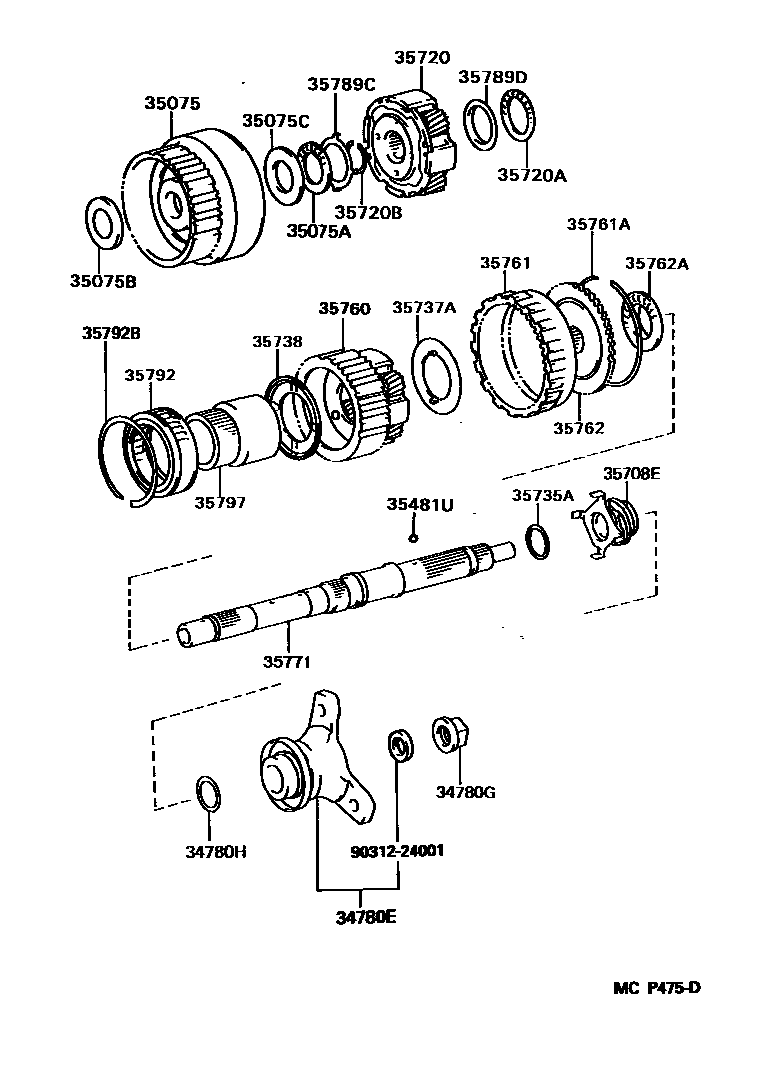 35720
35789C
35789D
35075
35075C
35720A
35720B
35075A
35075B
35761A
35761
35762A
35760
35737A
35792B
35738
35792
35762
35797
35481U
35735A
35708E
35771
34780G
34780H
90312-24001
34780E
MC P475-D