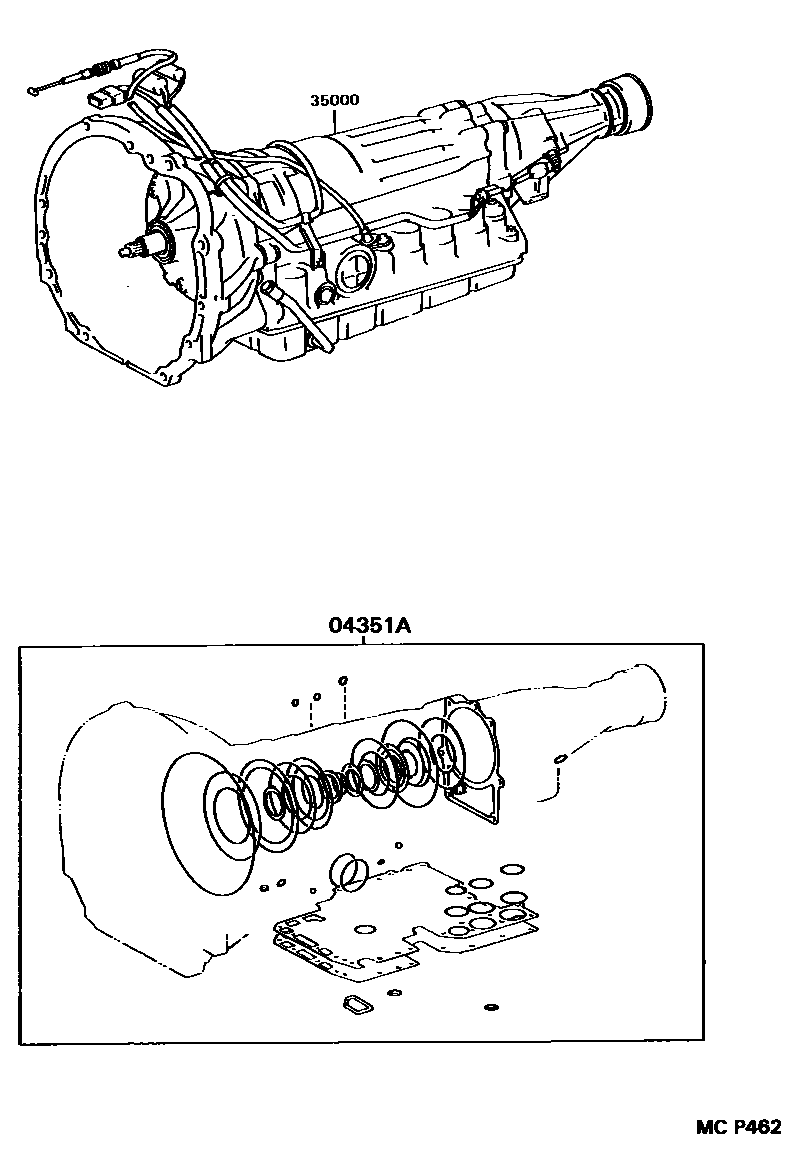 35000

04351A

MC P462