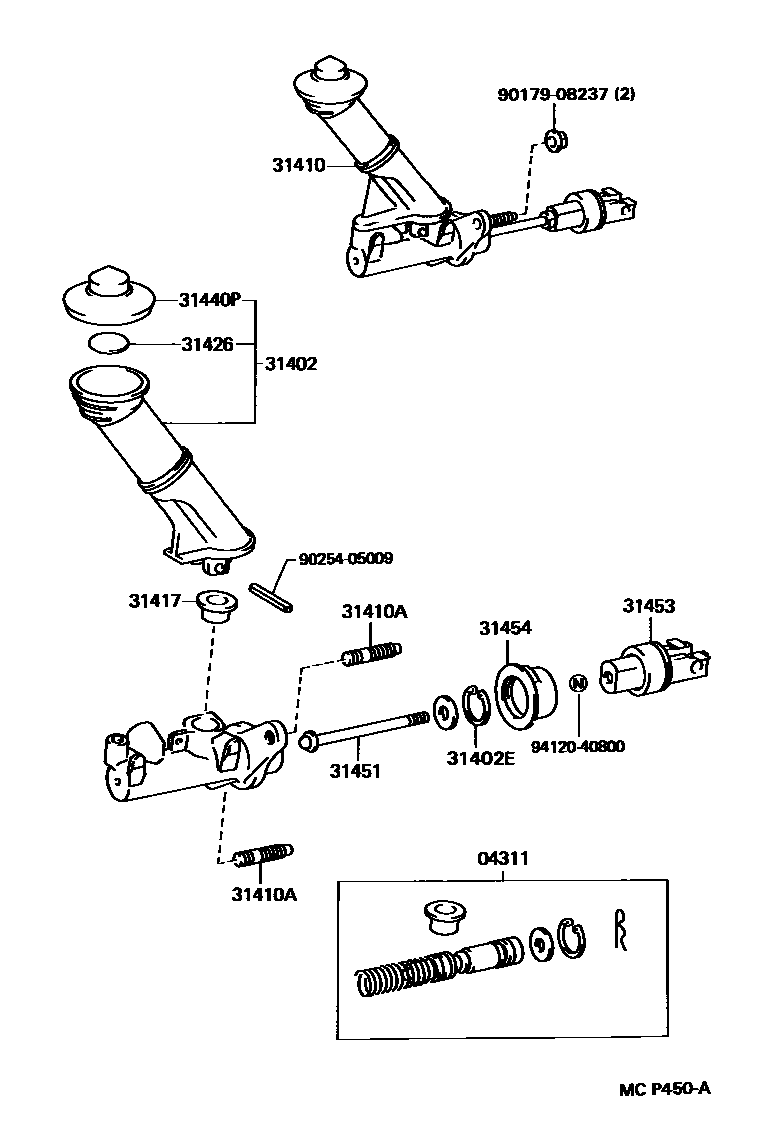 90179-08237 (2)
31410
31440P
31426
31402
90254-05009
31417
31410A
31454
31453
31451
31402E
94120-40800
31410A
04311
MC P450-A