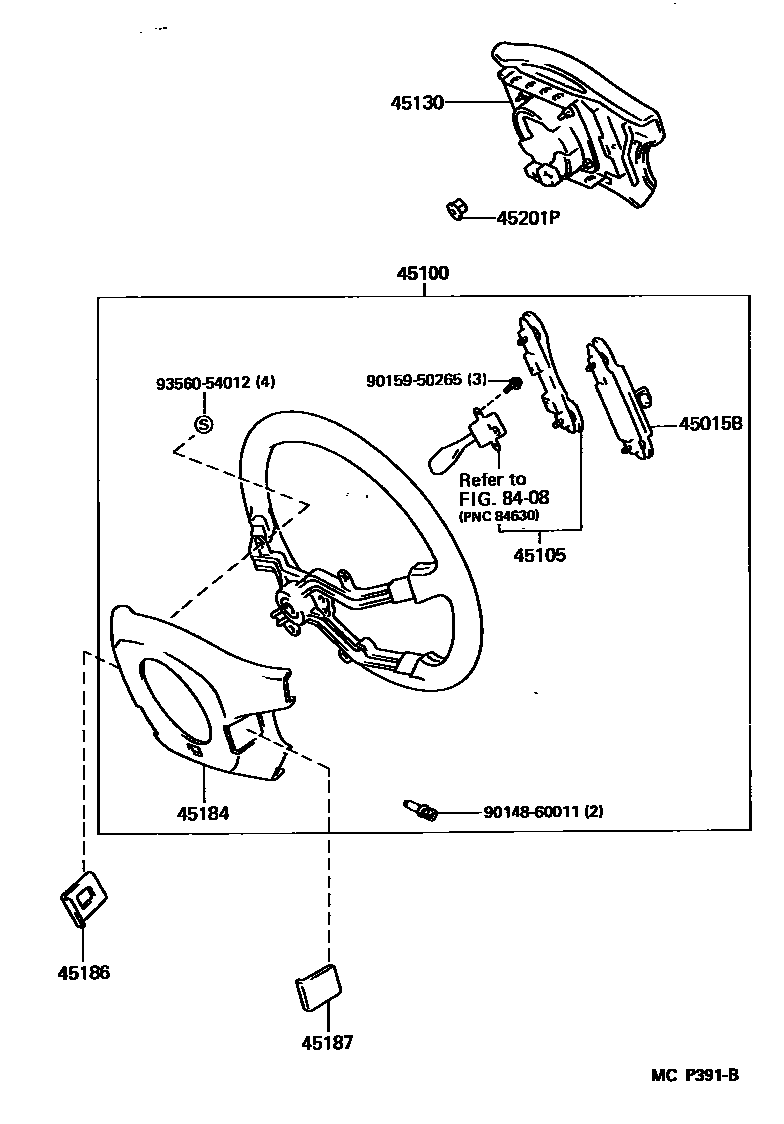 45130

45201P

45100

93560-54012 (4)

S

90159-50265 (3)

45015B

Refer to
FIG. 84-08
(PNC 84630)

45105

45184

90148-60011 (2)

45186

45187

MC P391-B