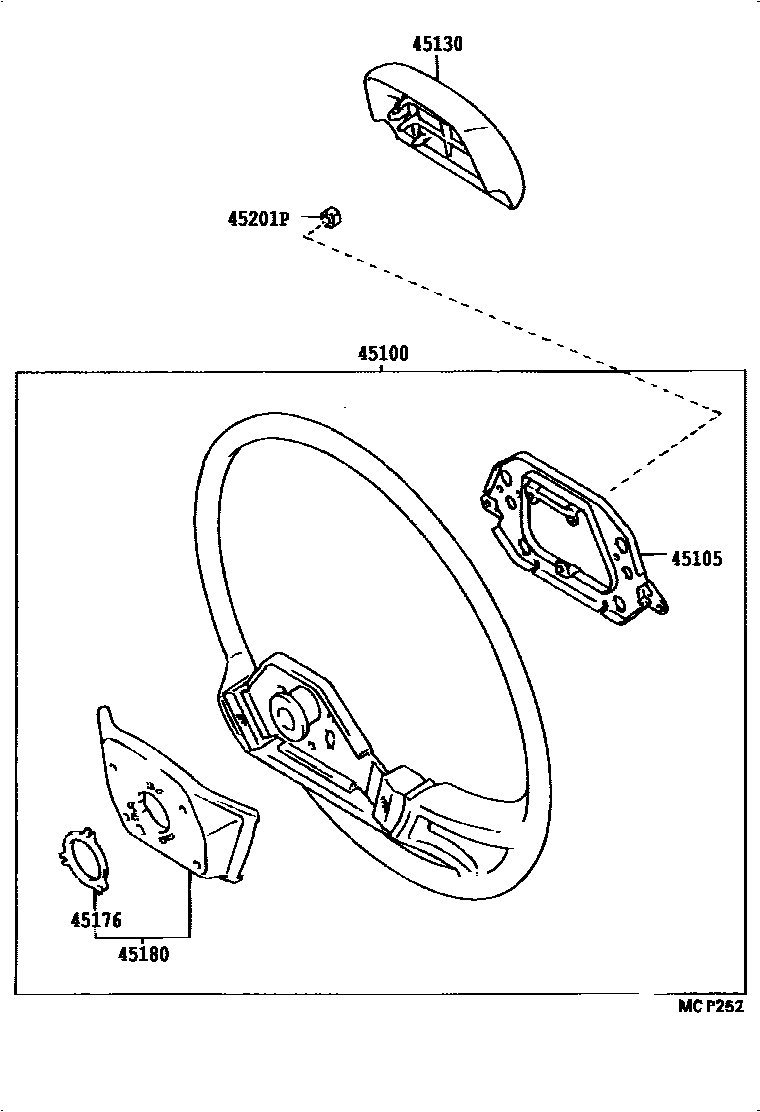 45130

45201P

45100

45105

45176

45180

MC P262