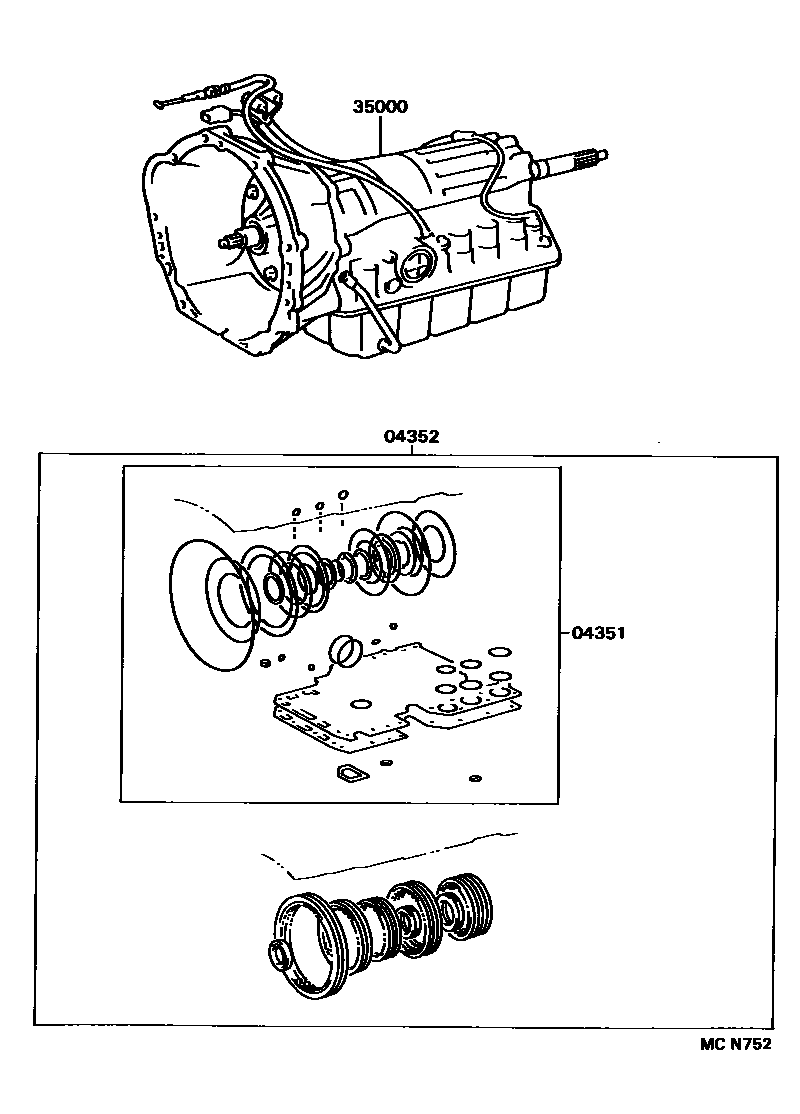 35000

04352

04351

MC N752