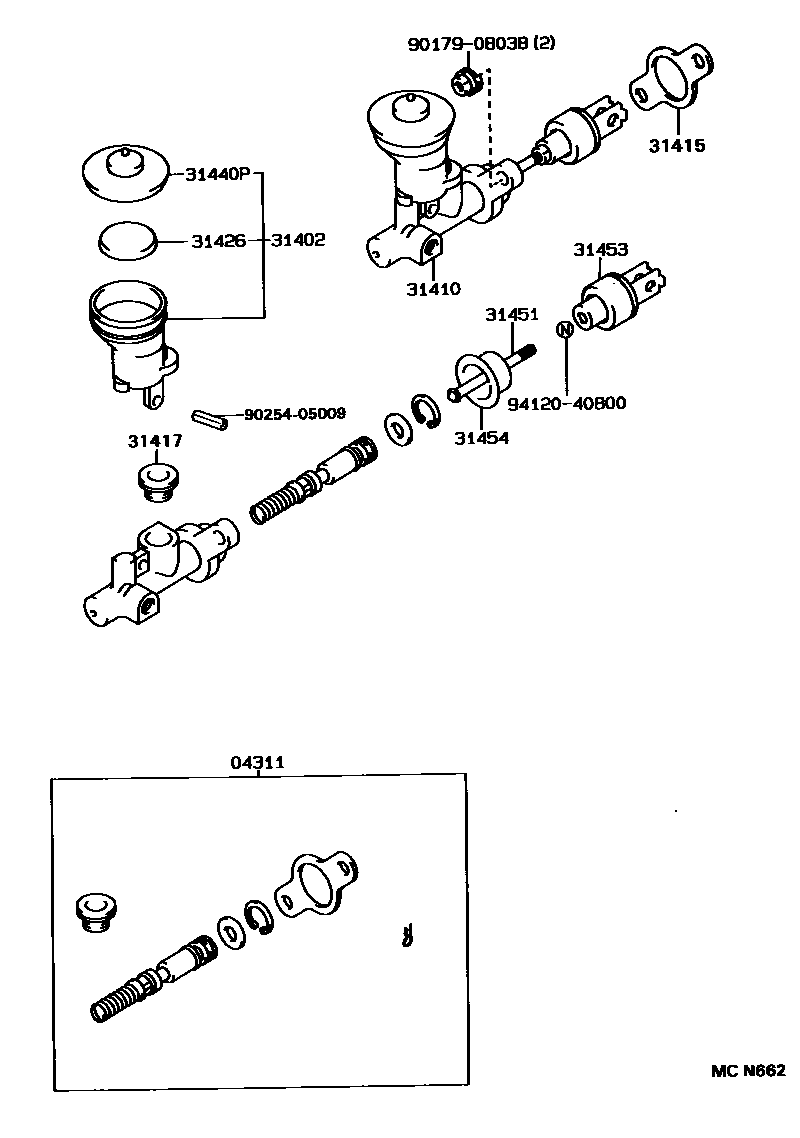 90179-08038 (2)

31415

31440P

31426

31402

31410

31453

31451

N

94120-40800

31454

90254-05009

31417

04311

MC N662