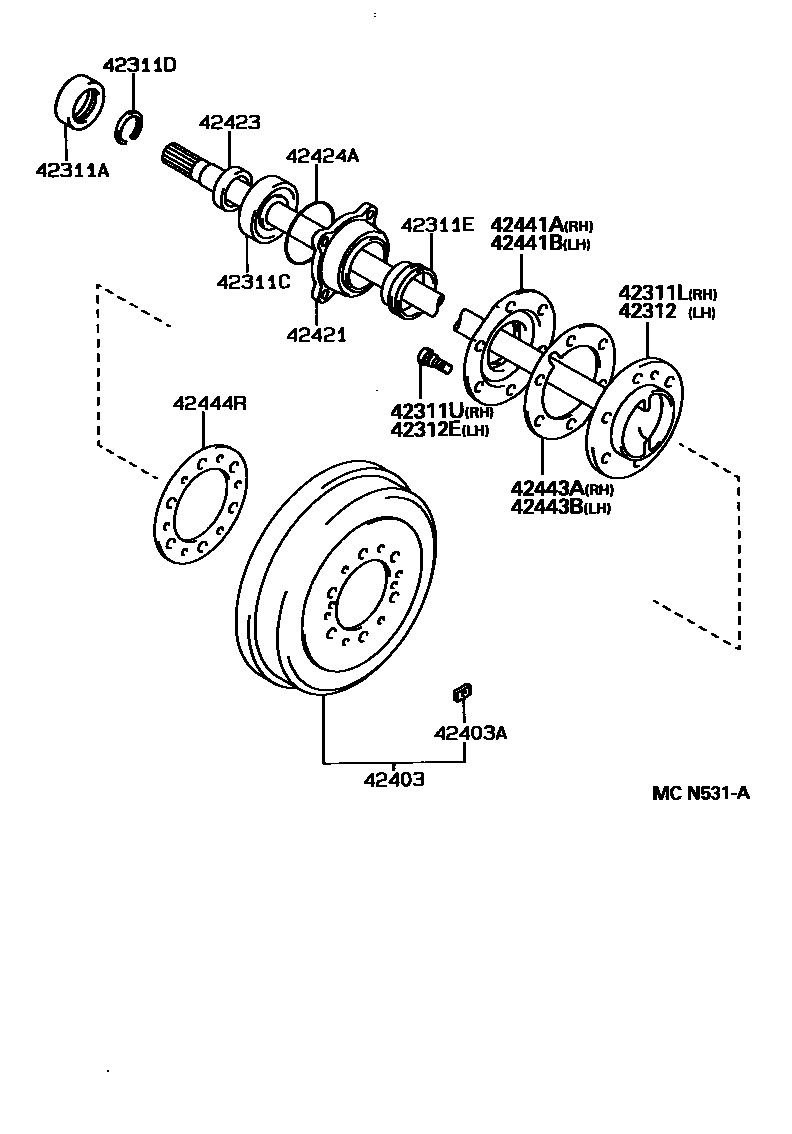 42311D
42311A
42423
42424A
42311C
42421
42311E
42441A(RH)
42441B(LH)
42311L(RH)
42312 (LH)
42311U(RH)
42312E(LH)
42444R
42443A(RH)
42443B(LH)
42403A
42403
MC N531-A