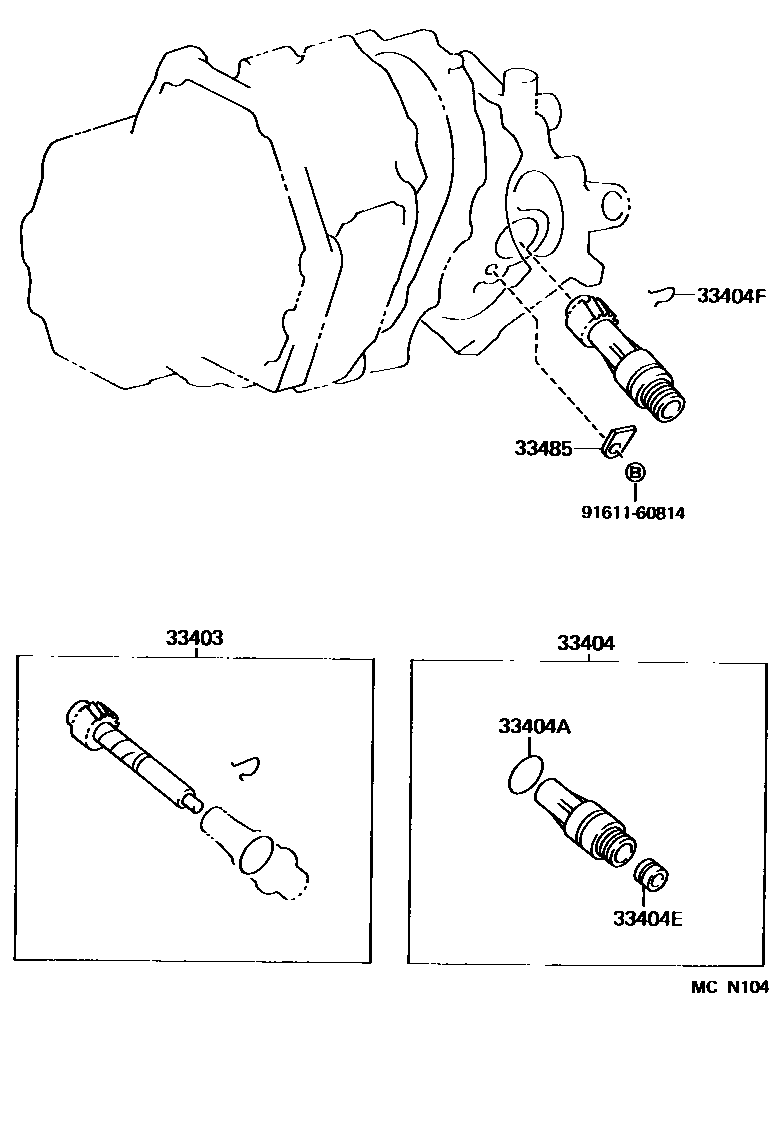 33404F

33485

B

91611-60814

33403

33404

33404A

33404E

MC N104