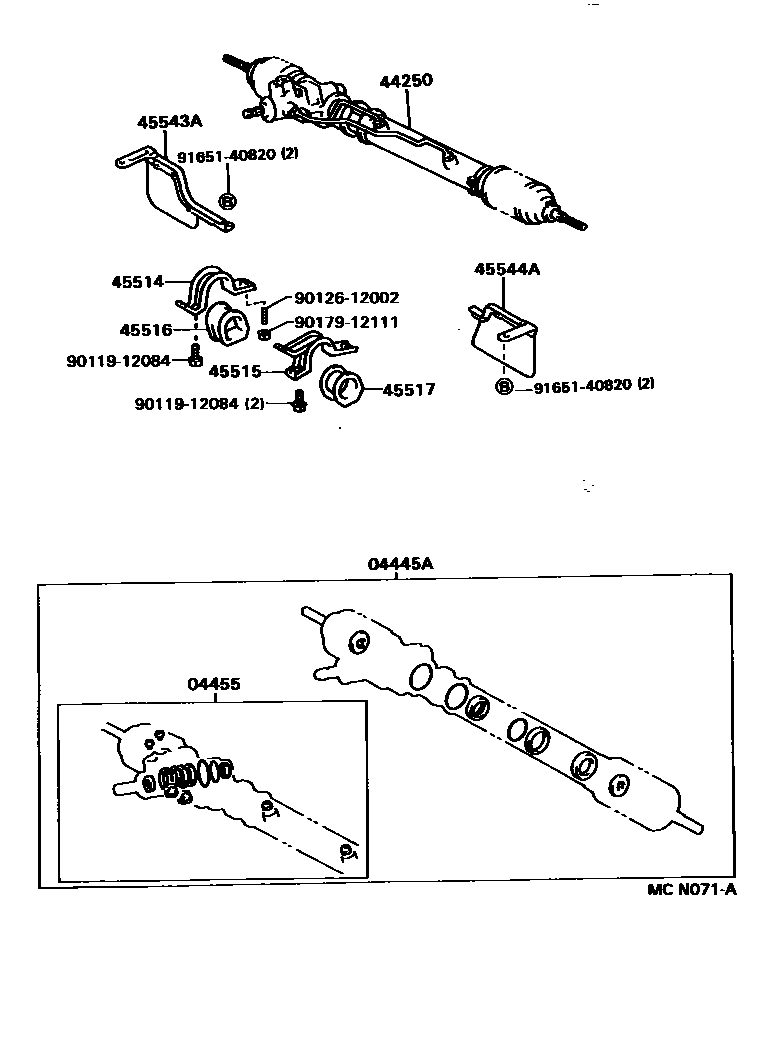 44250

45543A

91651-40820 (2)

B

45514

90126-12002

45516

90179-12111

90119-12084

45515

45517

90119-12084 (2)

45544A

B

91651-40820 (2)

04445A

04455

MC N071-A