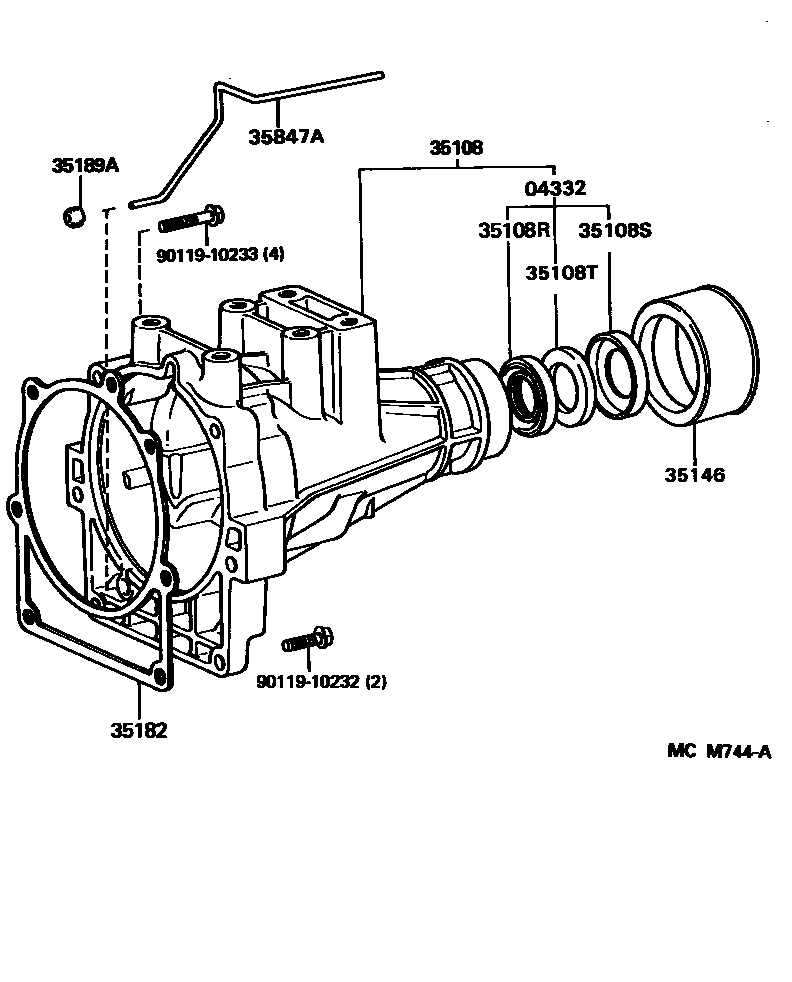 35847A
35189A
35108
04332
35108R
35108S
35108T
90119-10233 (4)
35146
90119-10232 (2)
35182
MC M744-A