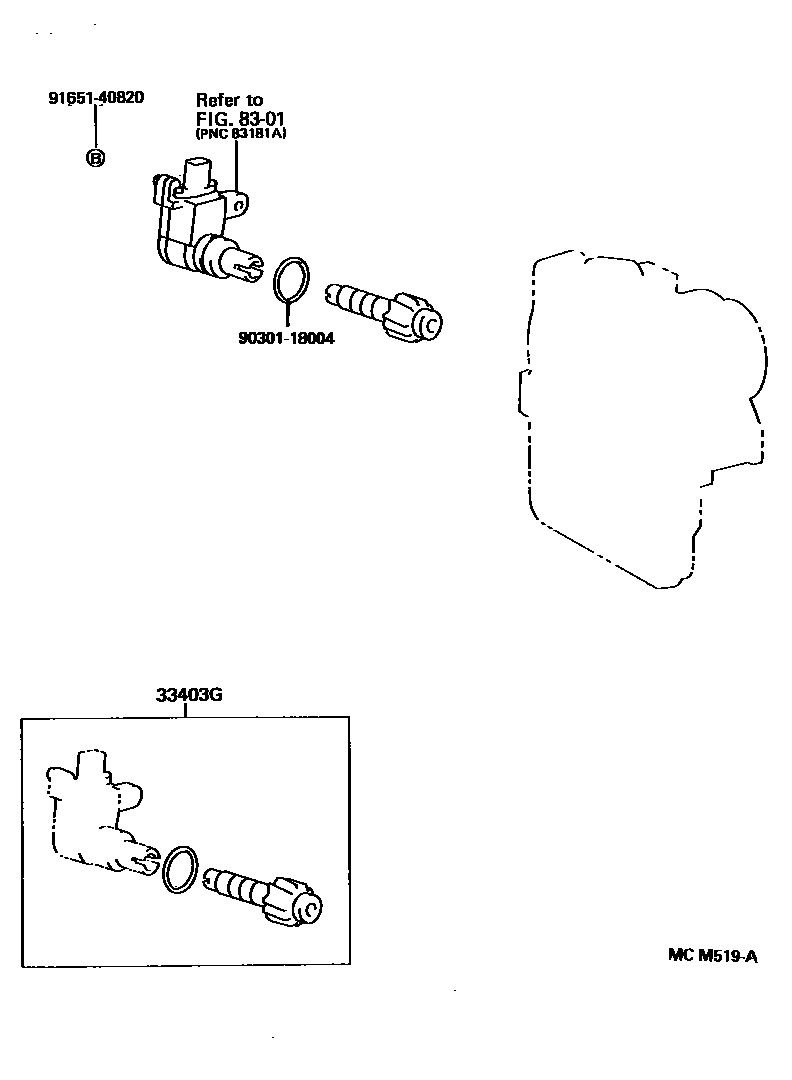 91651-40820

B

Refer to
FIG. 83-01
(PNC 83181A)

90301-18004

33403G

MC M519-A