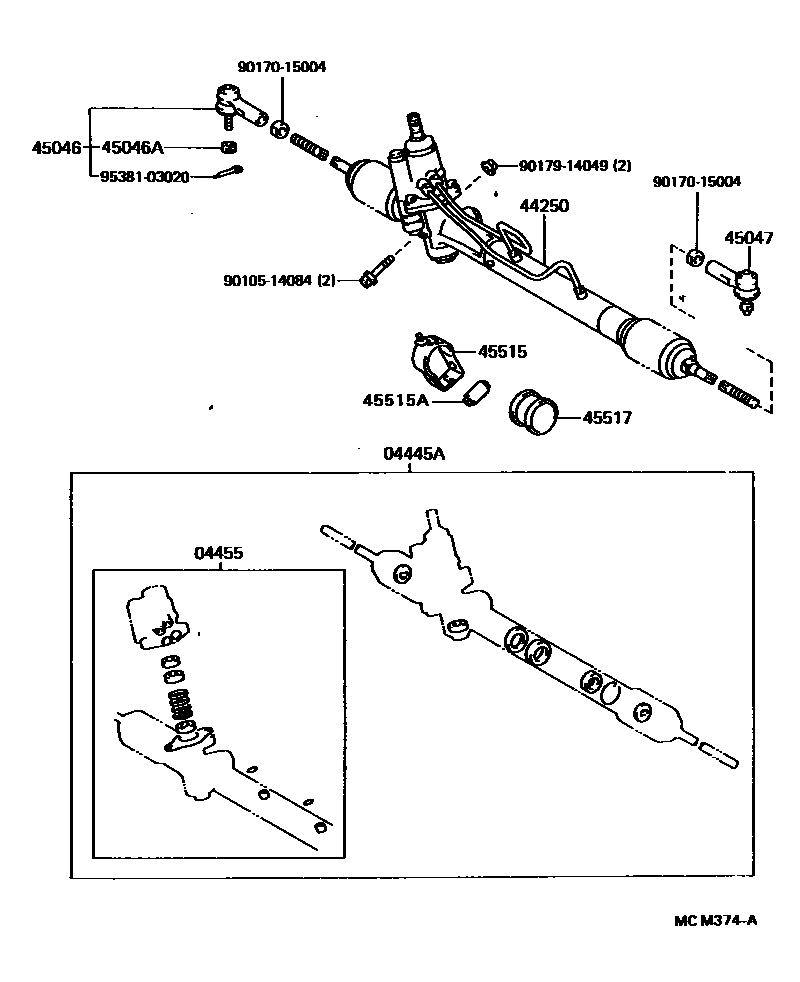 90170-15004
45046
45046A
95381-03020
90179-14049 (2)
90170-15004
44250
45047
90105-14084 (2)
45515
45515A
45517
04445A
04455
MC M374-A