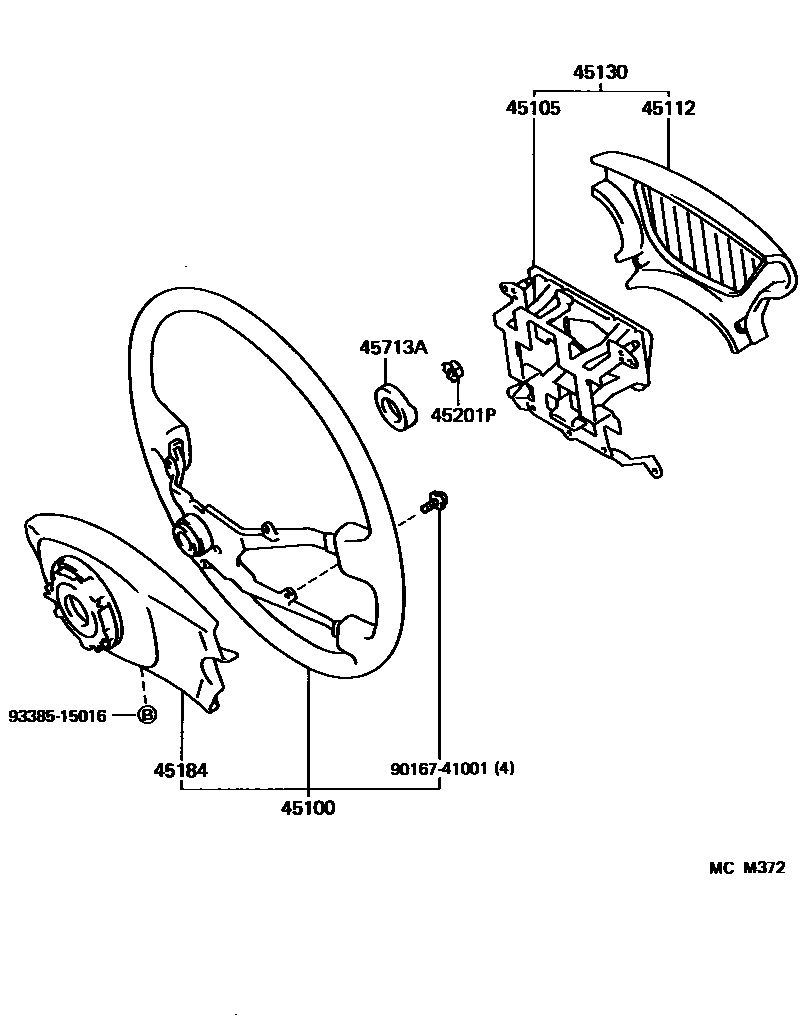 45130
45105
45112
45713A
45201P
93385-15016
B
45184
90167-41001 (4)
45100
MC M372