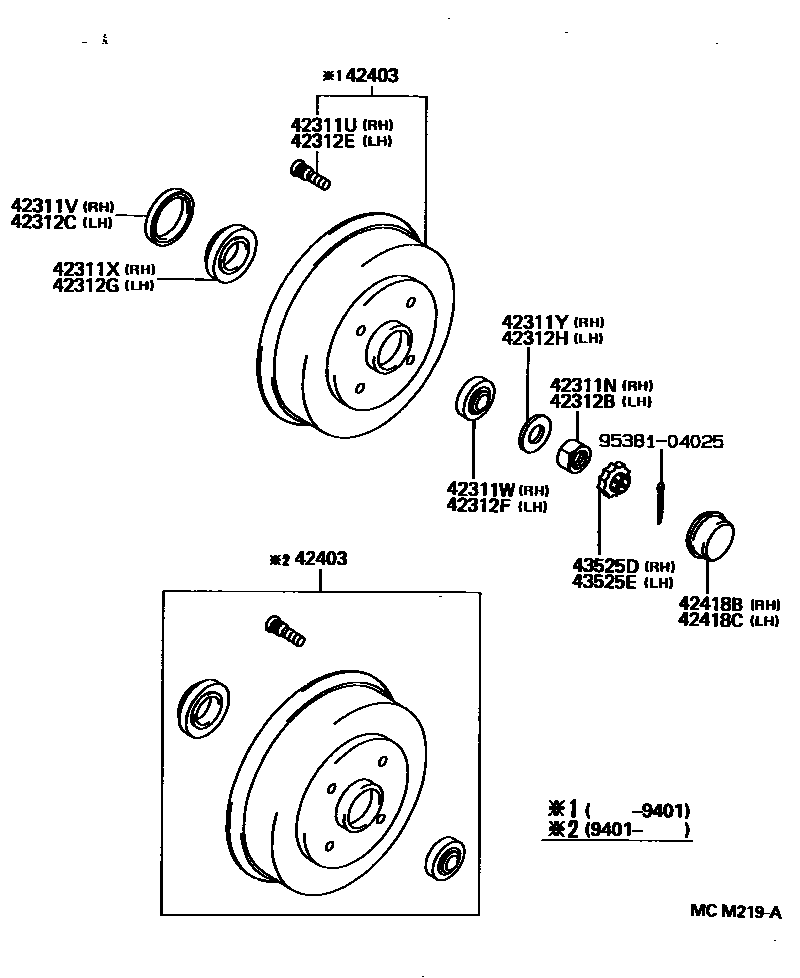 ※1 42403

42311U (RH)
42312E (LH)

42311V (RH)
42312C (LH)

42311X (RH)
42312G (LH)

42311Y (RH)
42312H (LH)

42311N (RH)
42312B (LH)

95381-04025

42311W (RH)
42312F (LH)

43525D (RH)
43525E (LH)

42418B (RH)
42418C (LH)

※2 42403

※1 (     -9401)
※2 (9401-     )

MC M219-A