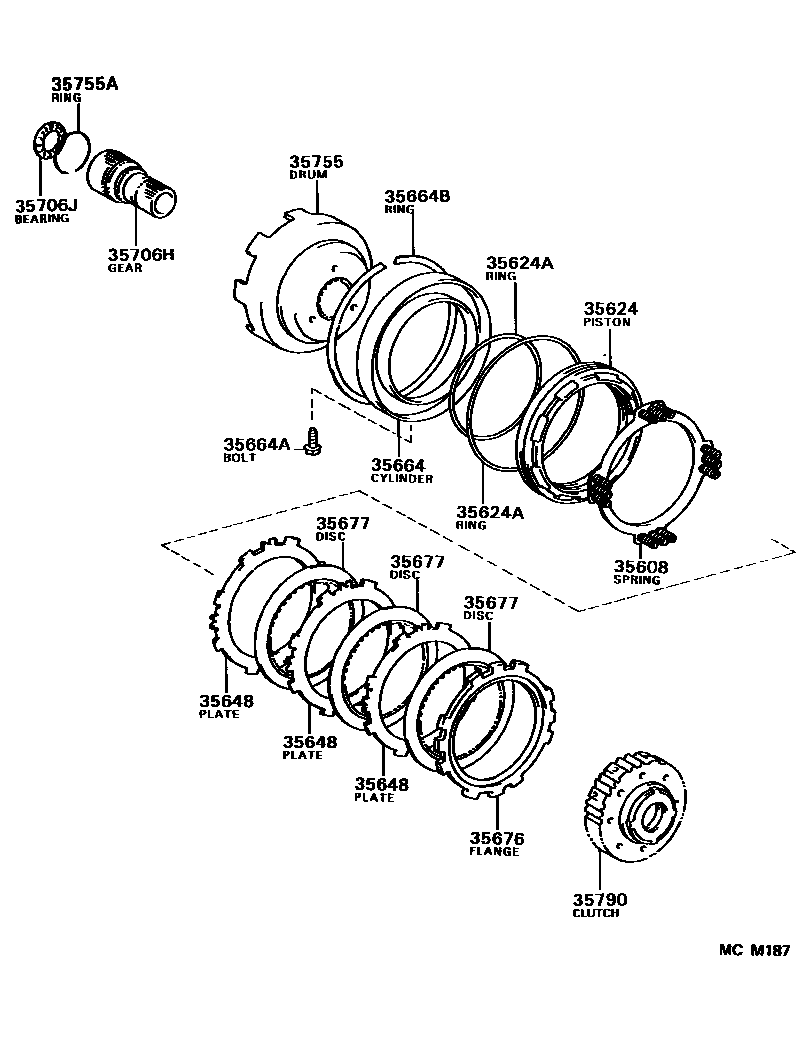 35755A
RING

35706J
BEARING

35706H
GEAR

35755
DRUM

35664B
RING

35624A
RING

35624
PISTON

35664A
BOLT

35664
CYLINDER

35624A
RING

35608
SPRING

35677
DISC

35677
DISC

35677
DISC

35648
PLATE

35648
PLATE

35648
PLATE

35676
FLANGE

35790
CLUTCH

MC M187