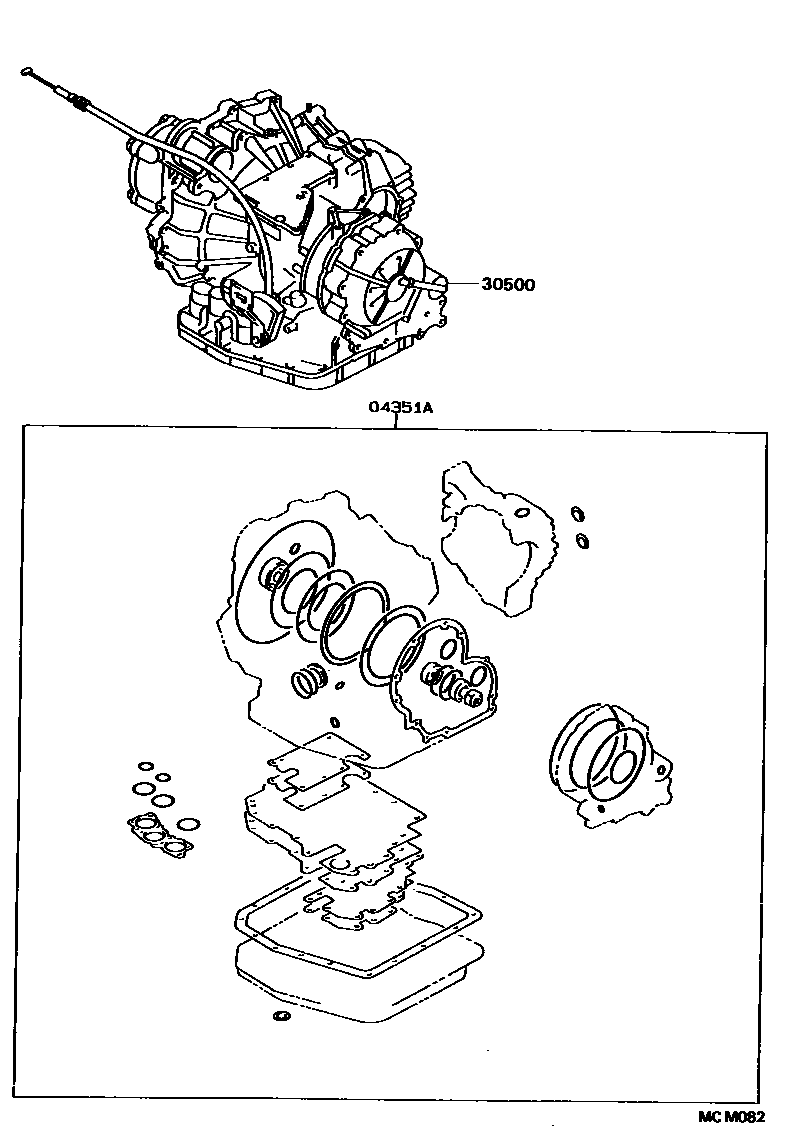 30500

04351A

MC M082