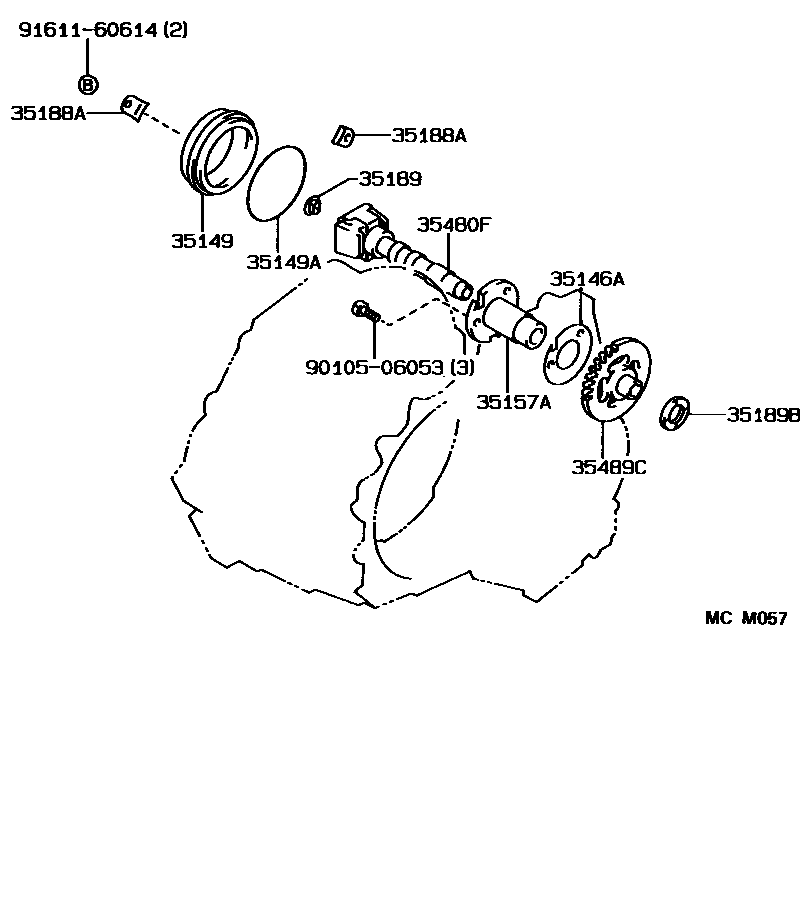 91611-60614 (2)
B
35188A
35188A
35189
35149
35149A
35480F
35146A
90105-06053 (3)
35157A
35189B
35489C
MC M057