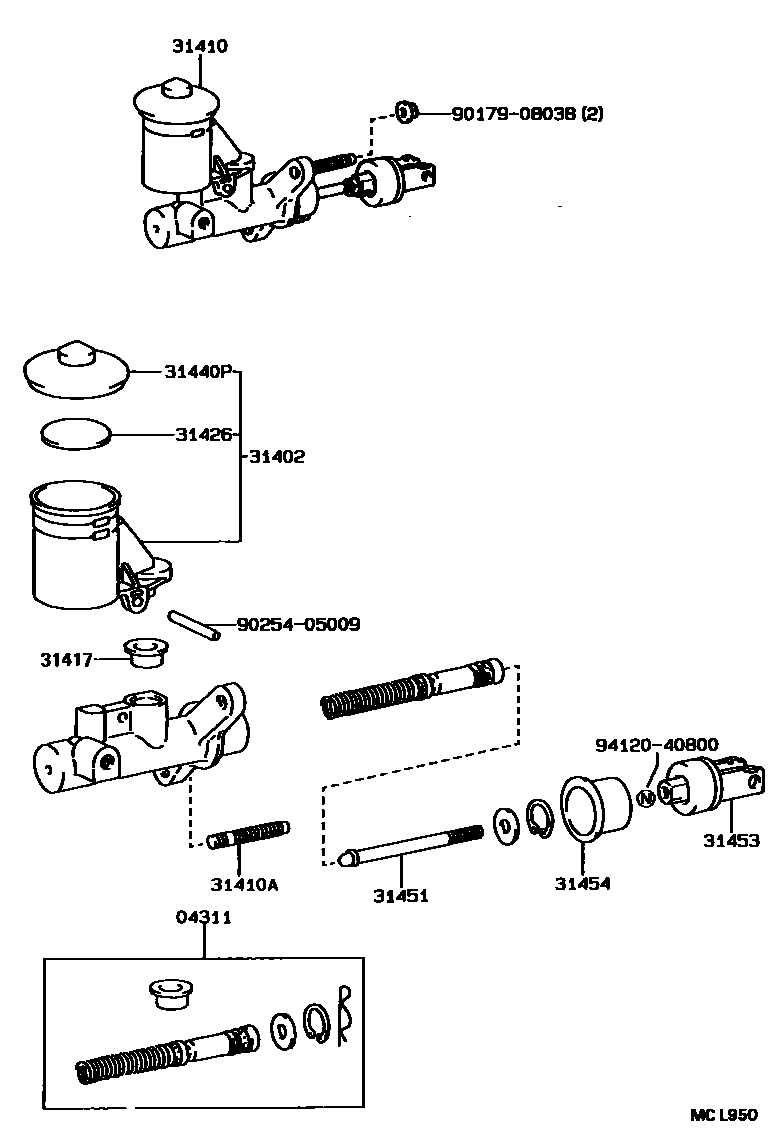 31410

90179-08038 (2)

31440P

31426

31402

90254-05009

31417

94120-40800

31453

31410A

31451

31454

04311

MC L950