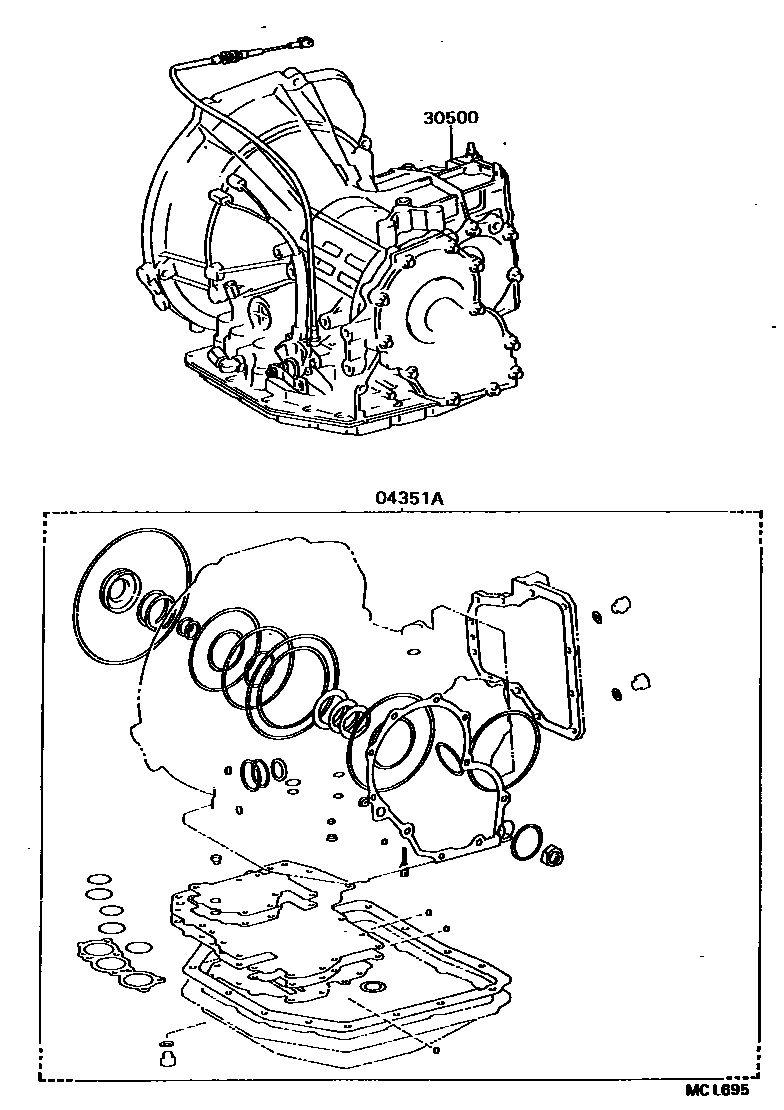 30500

04351A

MC L695