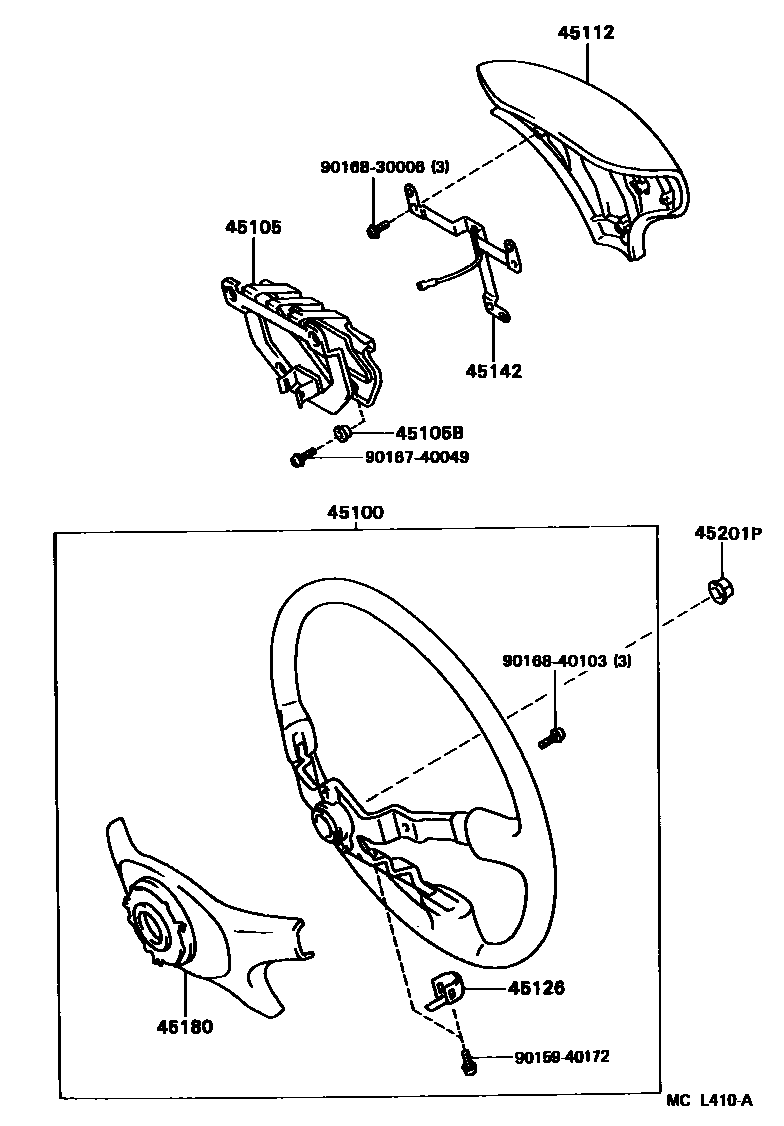 45112

90168-30006 (3)

45105

45142

45105B

90167-40049

45100

45201P

90168-40103 (3)

45126

45180

90159-40172

MC L410-A