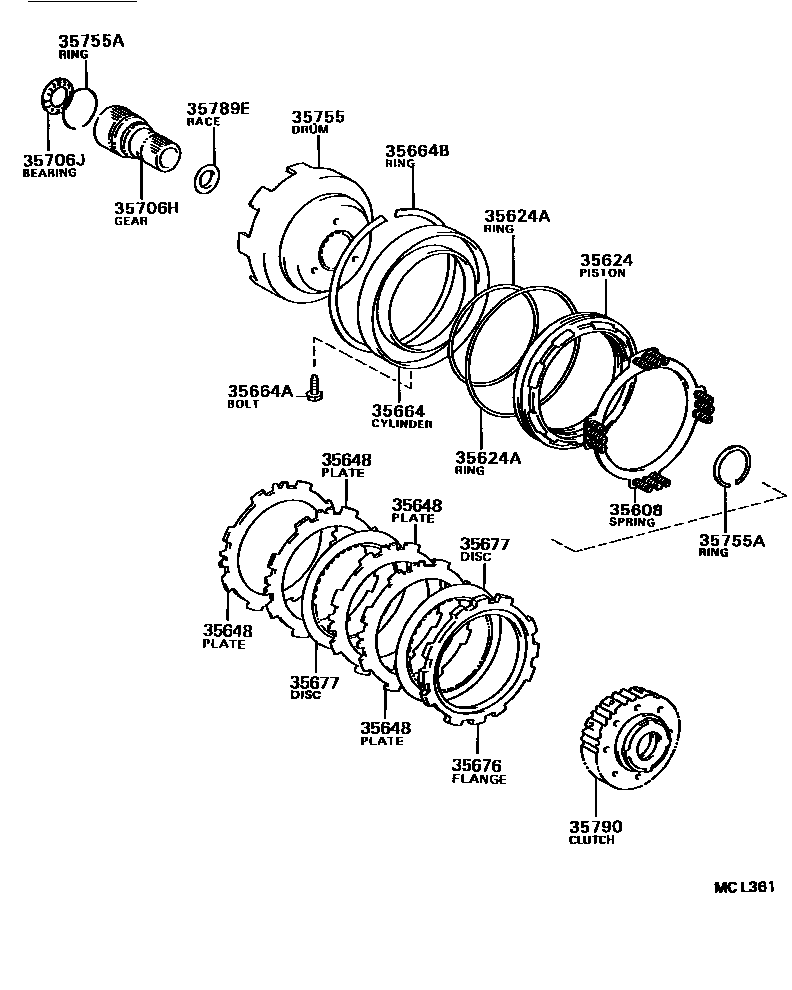 35755A
RING

35706J
BEARING

35706H
GEAR

35789E
RACE

35755
DRUM

35664B
RING

35624A
RING

35624
PISTON

35664A
BOLT

35664
CYLINDER

35624A
RING

35608
SPRING

35755A
RING

35648
PLATE

35648
PLATE

35677
DISC

35648
PLATE

35677
DISC

35648
PLATE

35676
FLANGE

35790
CLUTCH

MC L361