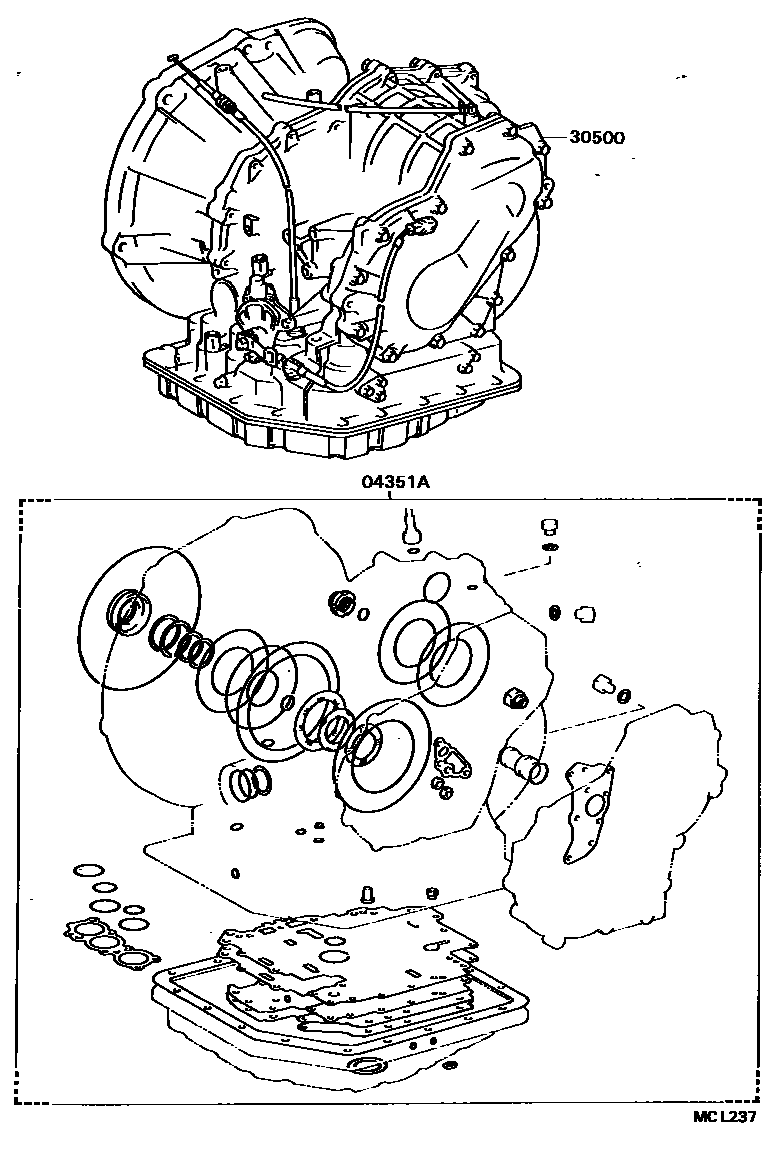 30500

04351A

MCL237