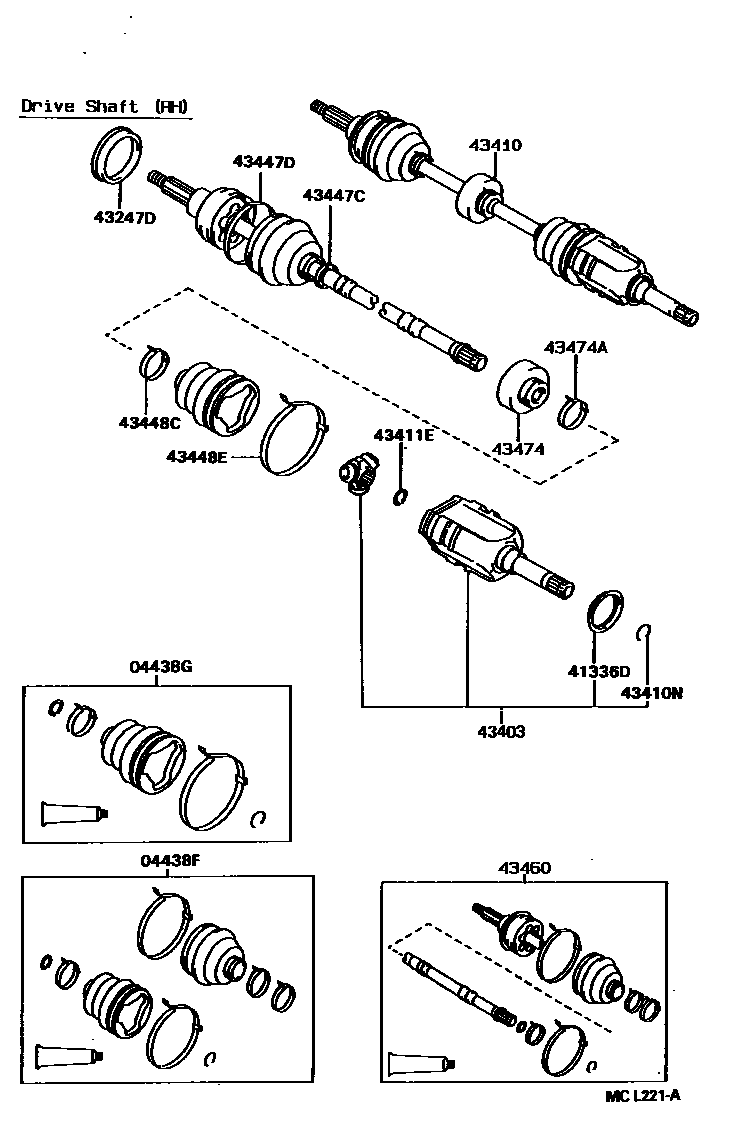 Drive Shaft (RH)

43247D

43447D

43447C

43410

43474A

43448C

43448E

43411E

43474

41336D

43410N

43403

04438G

04438F

43460

MC L221-A