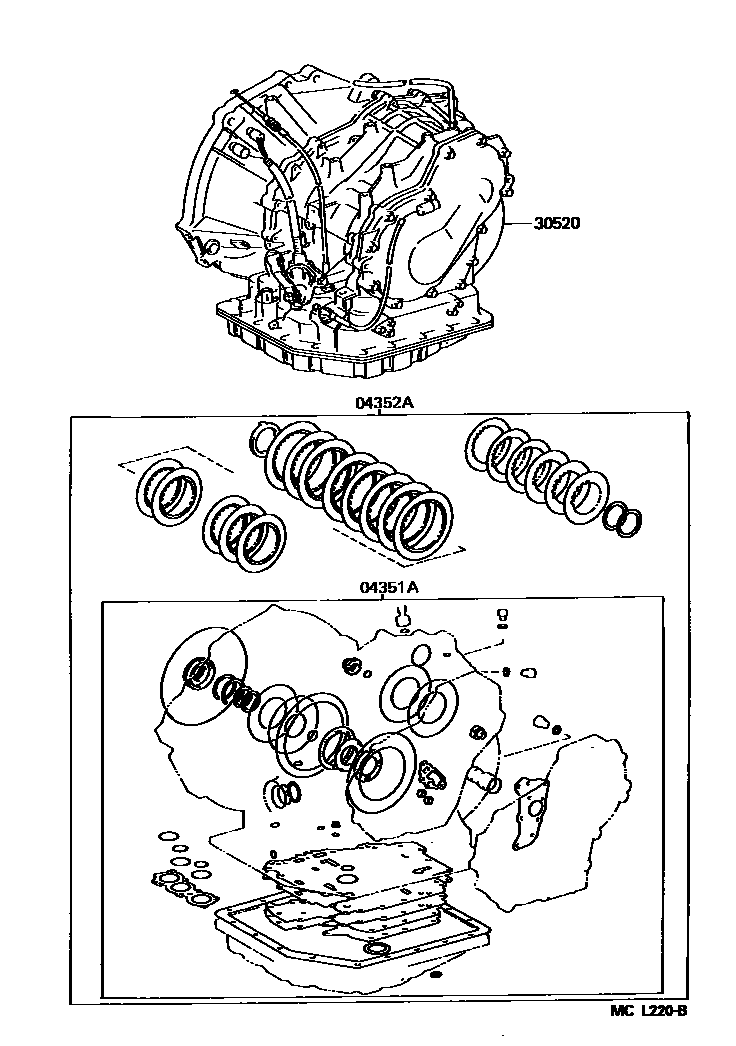 30520

04352A

04351A

MC L220-B