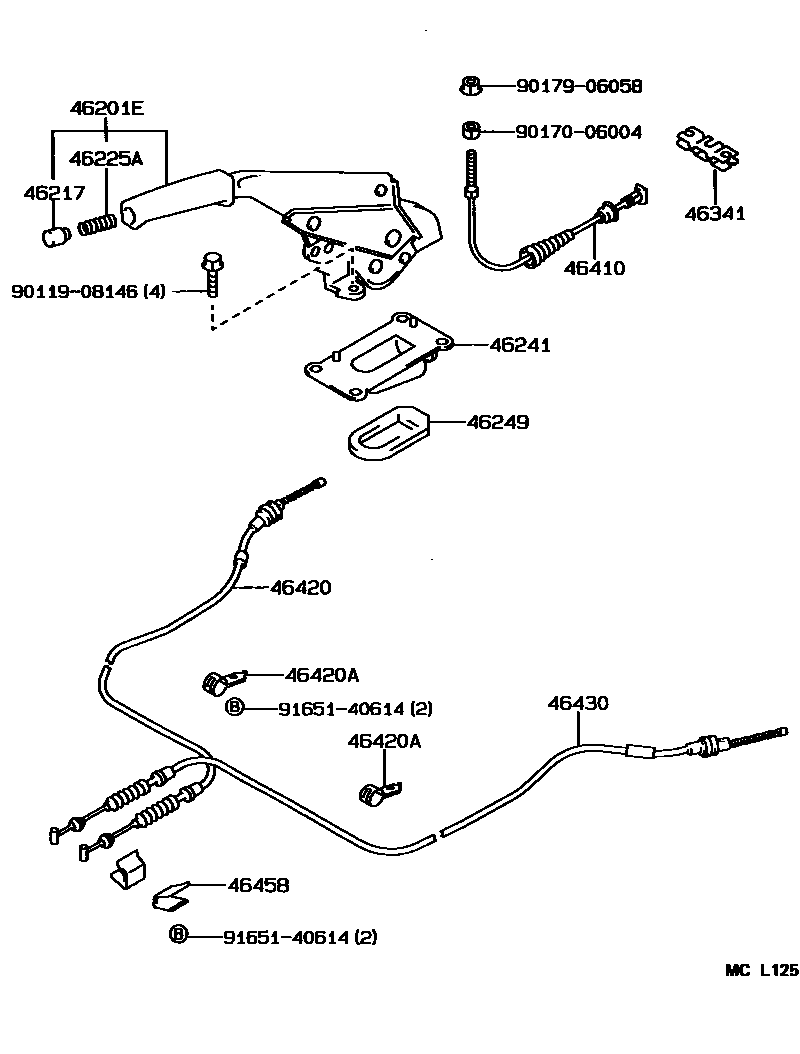 46201E
46225A
46217
90119-08146 (4)
90179-06058
90170-06004
46341
46410
46241
46249
46420
46420A
Ⓑ 91651-40614 (2)
46430
46420A
46458
Ⓑ 91651-40614 (2)
MC L125