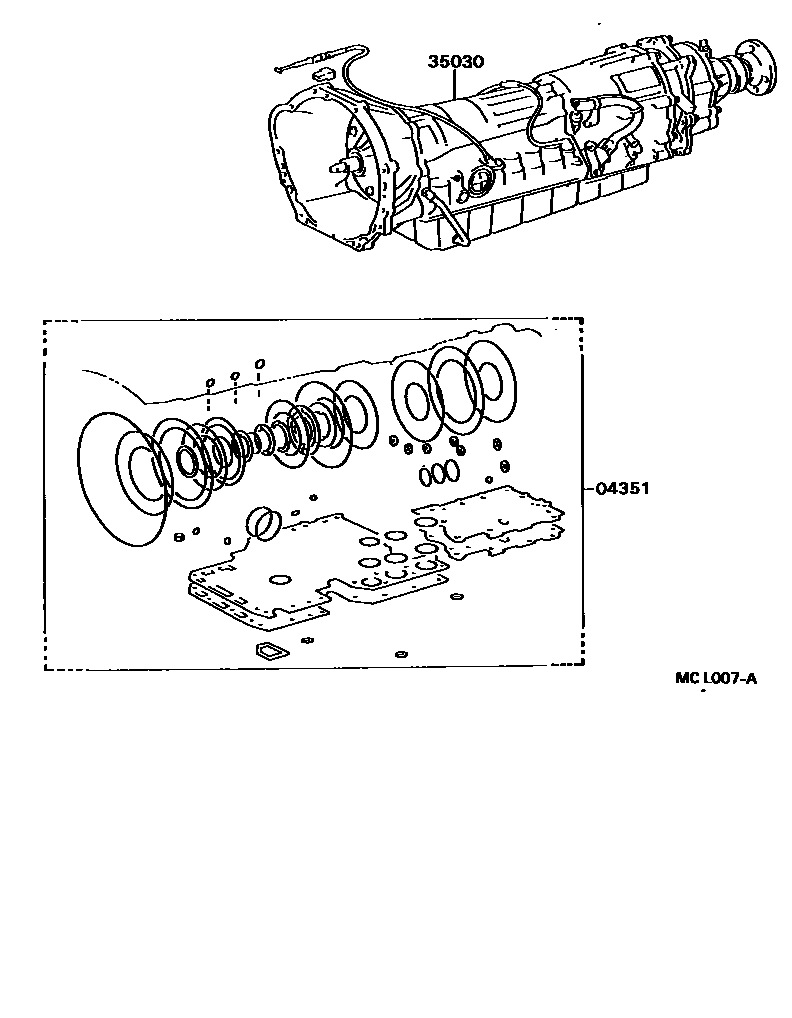 35030

04351

MC L007-A